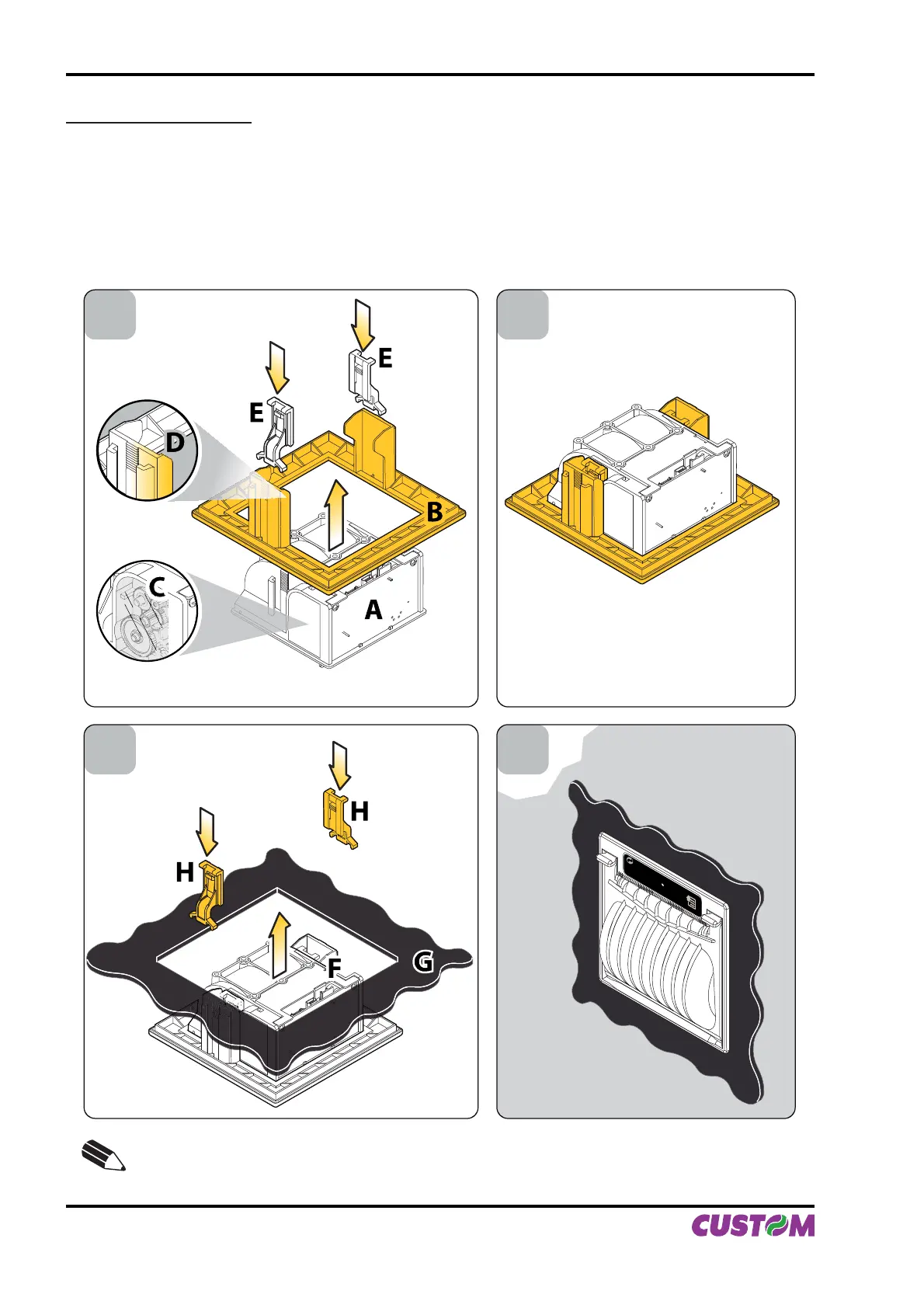 E

E

D

B

C

A

H

H

F

G

CUSTOM