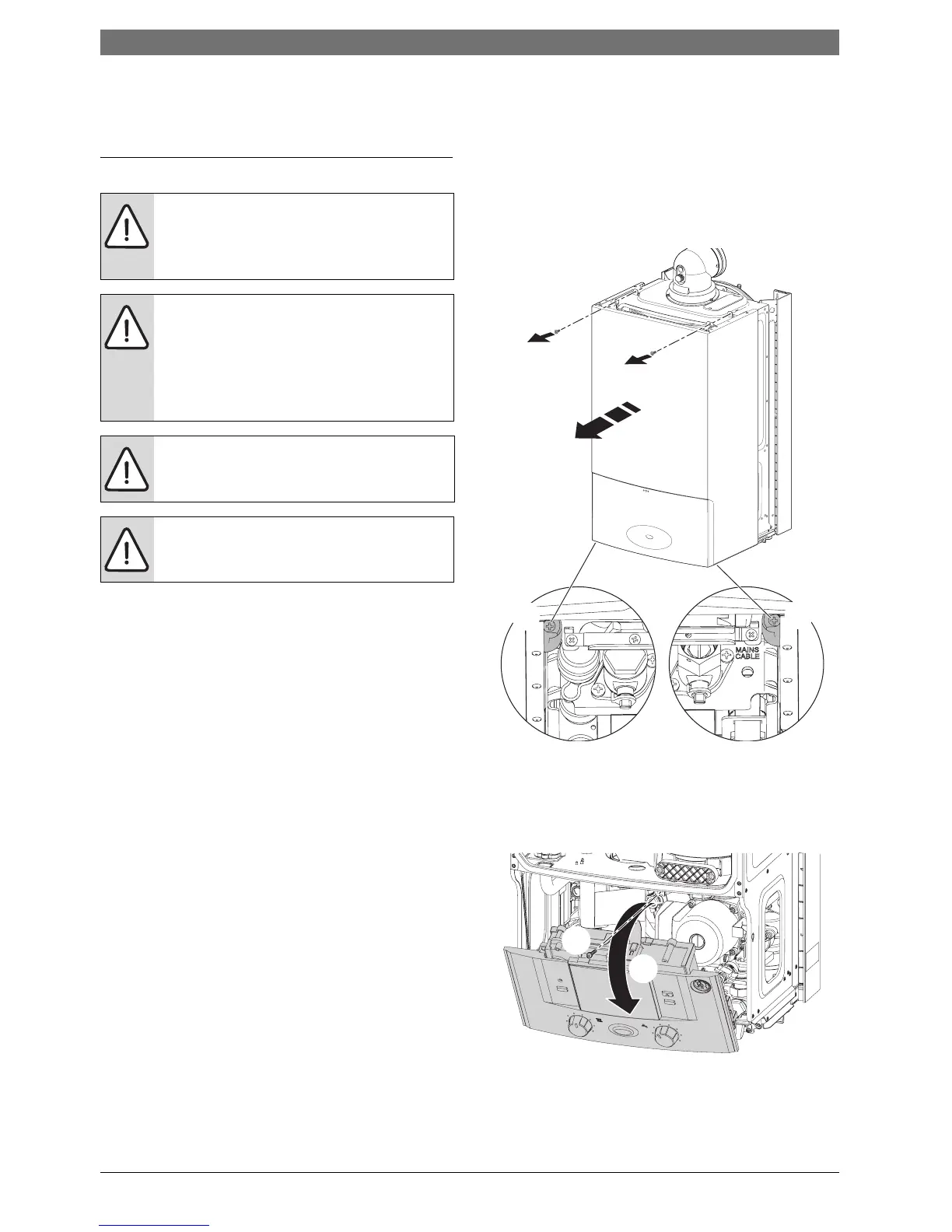 MAINS CABLE