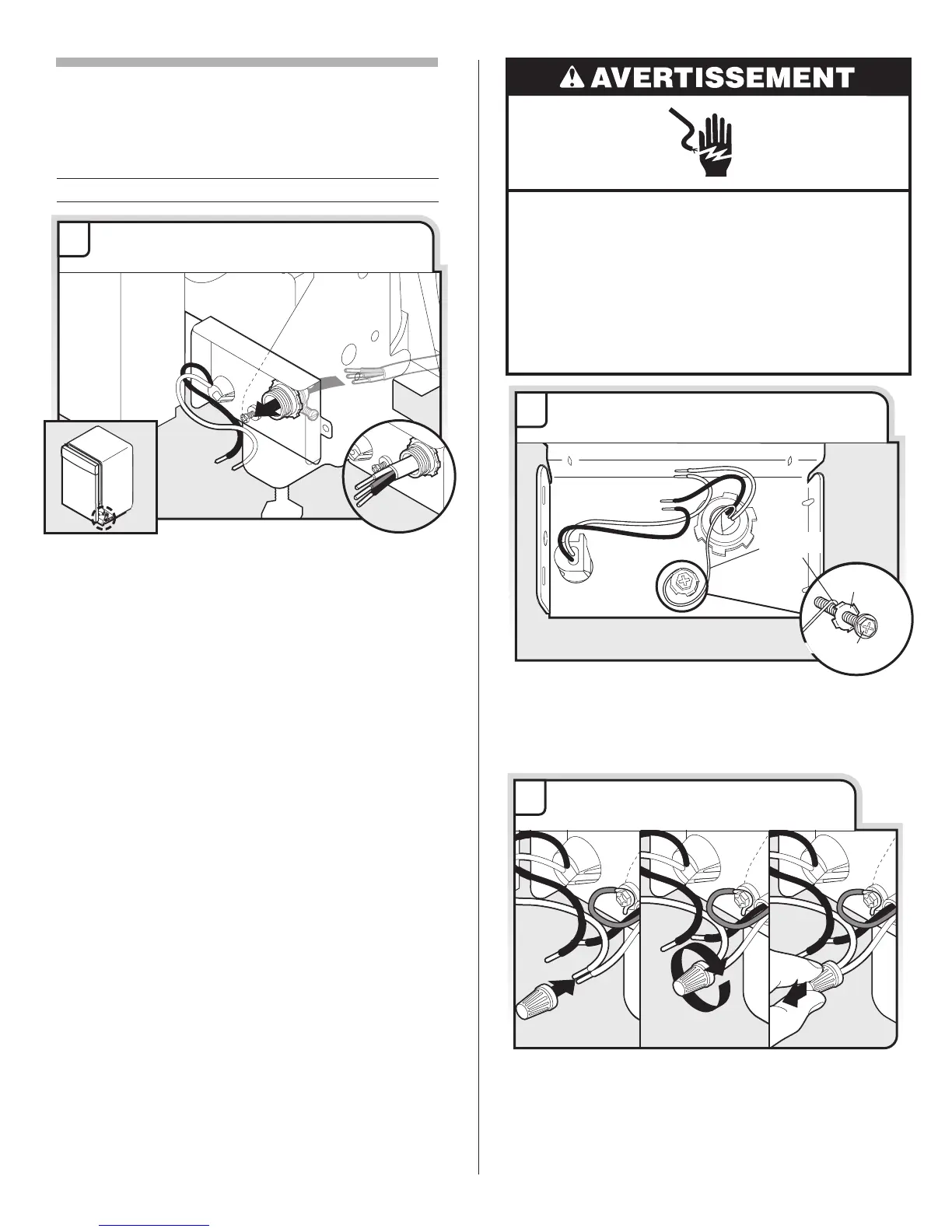 AVERTISSEMENT