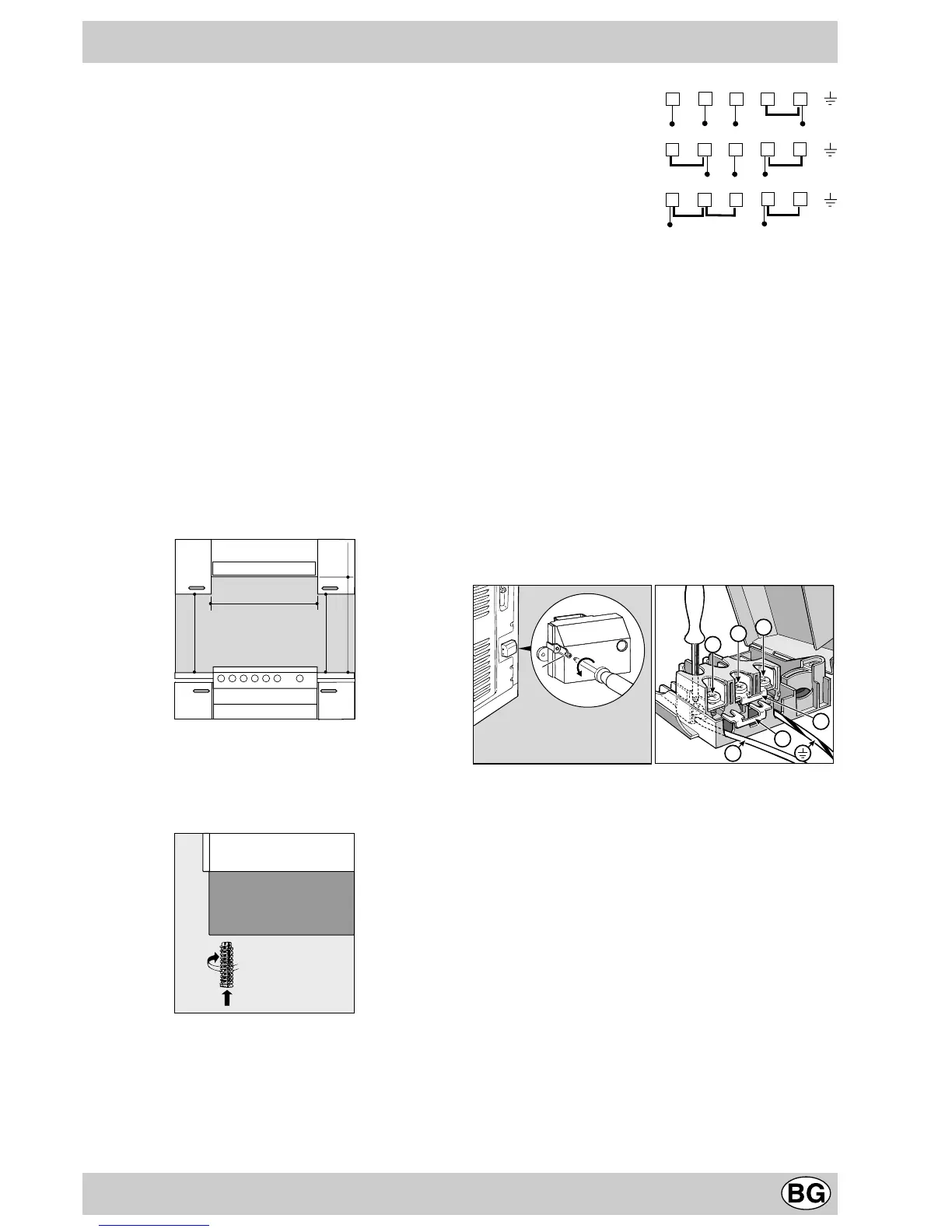 BG