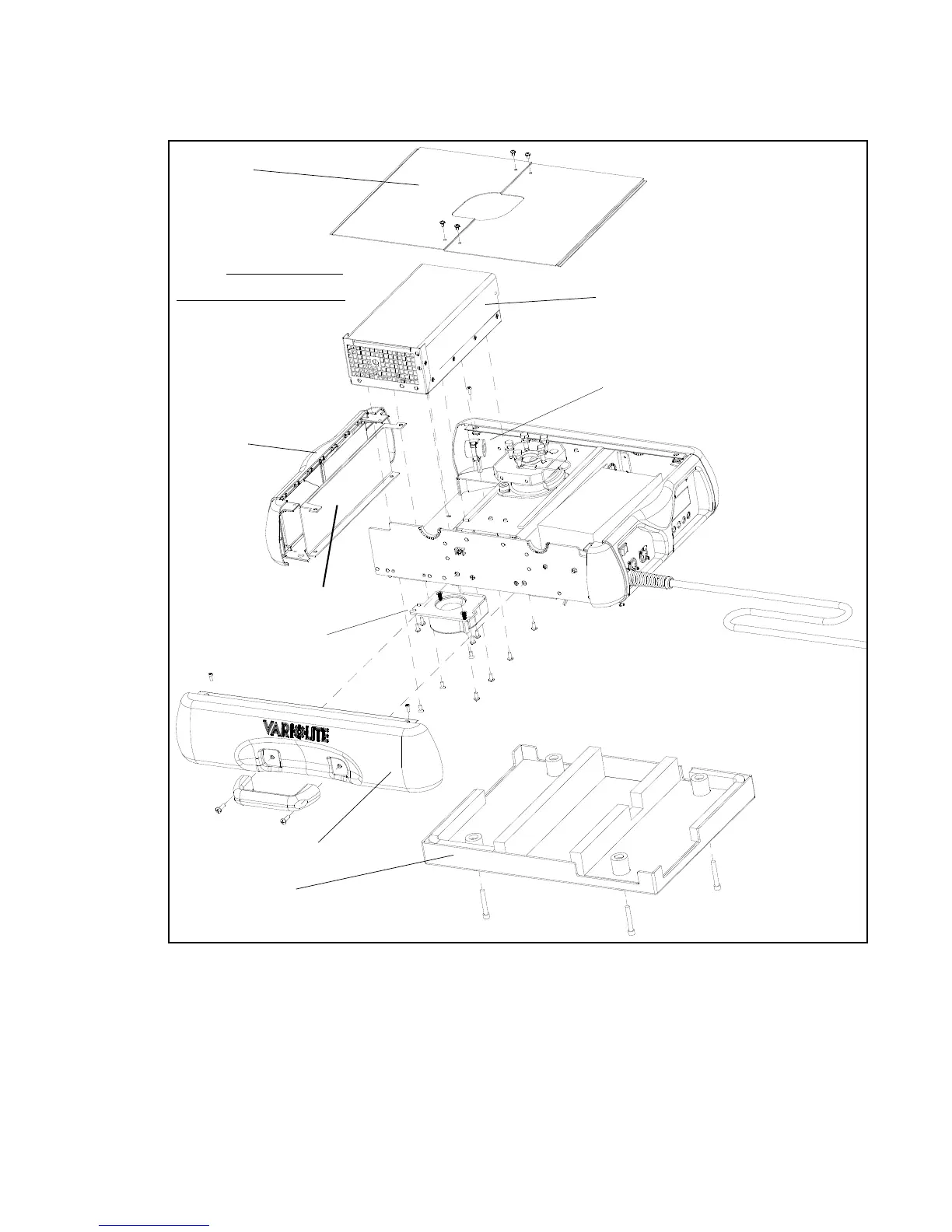 VARI*LITE