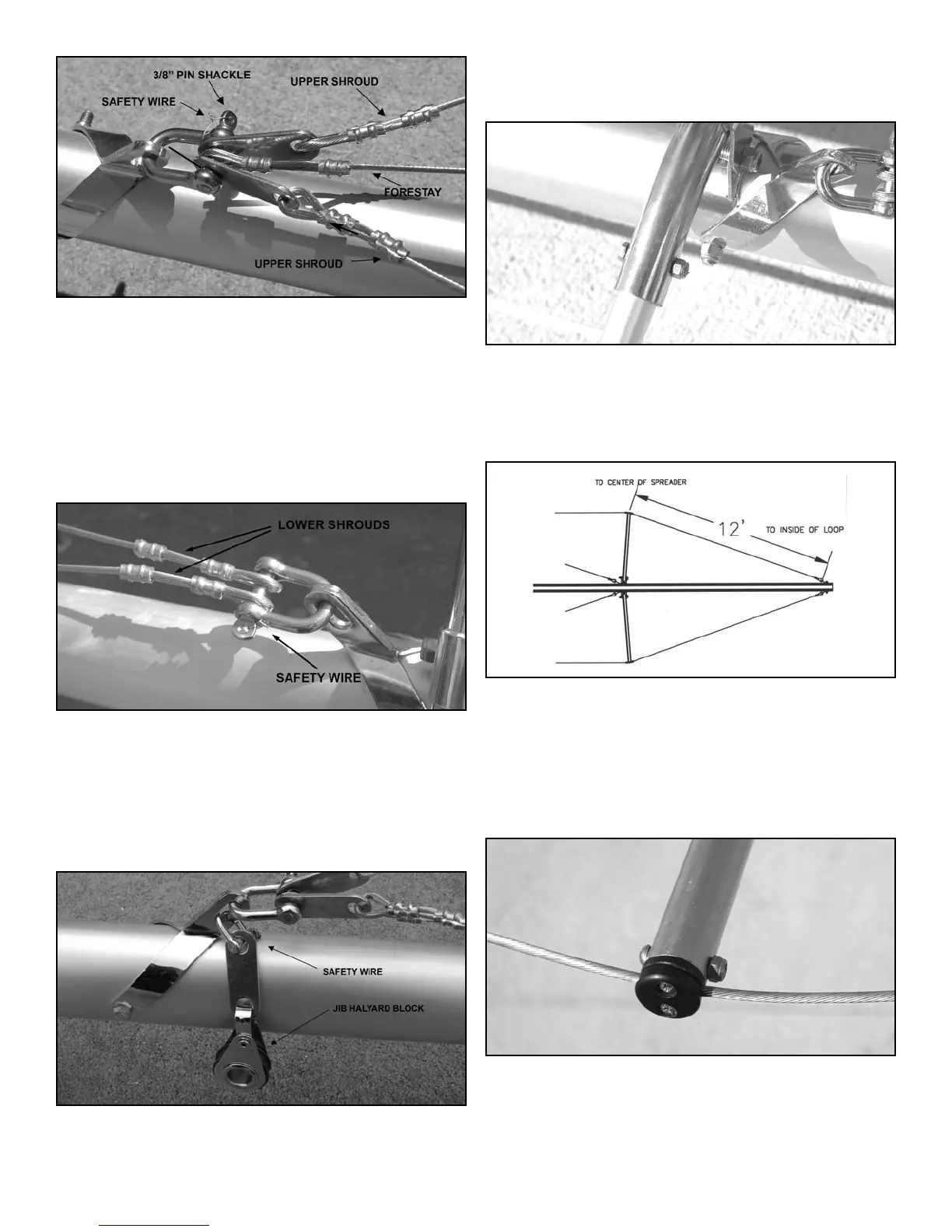 3/8" PIN SHACKLE
UPPER SHROUD
SAFETY WIRE
FORESTAY
UPPER SHROUD

LOWER SHROUDS
SAFETY WIRE

SAFETY WIRE
JIB HALYARD BLOCK

TO CENTER OF SPREADER
12'
TO INSIDE OF LOOP