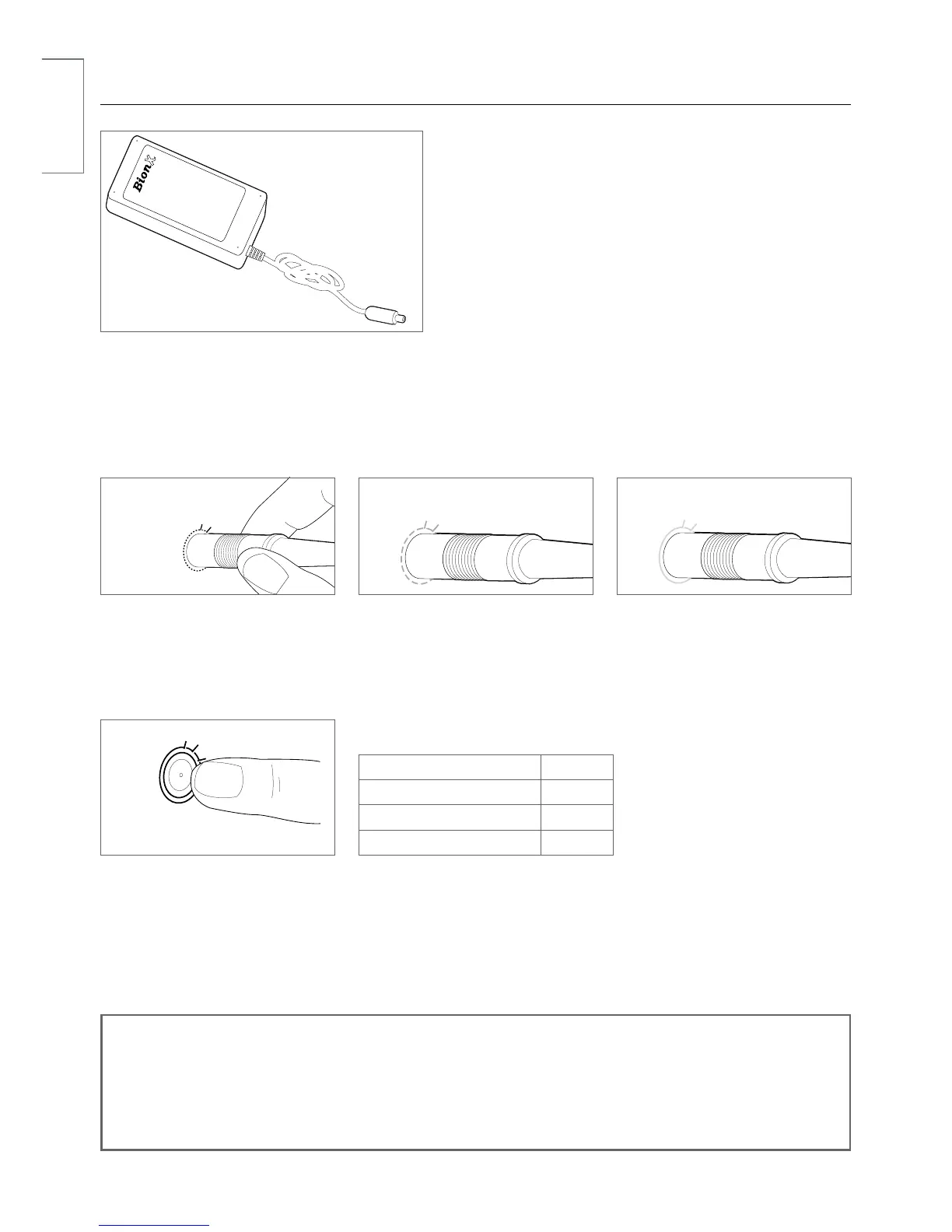 BionX