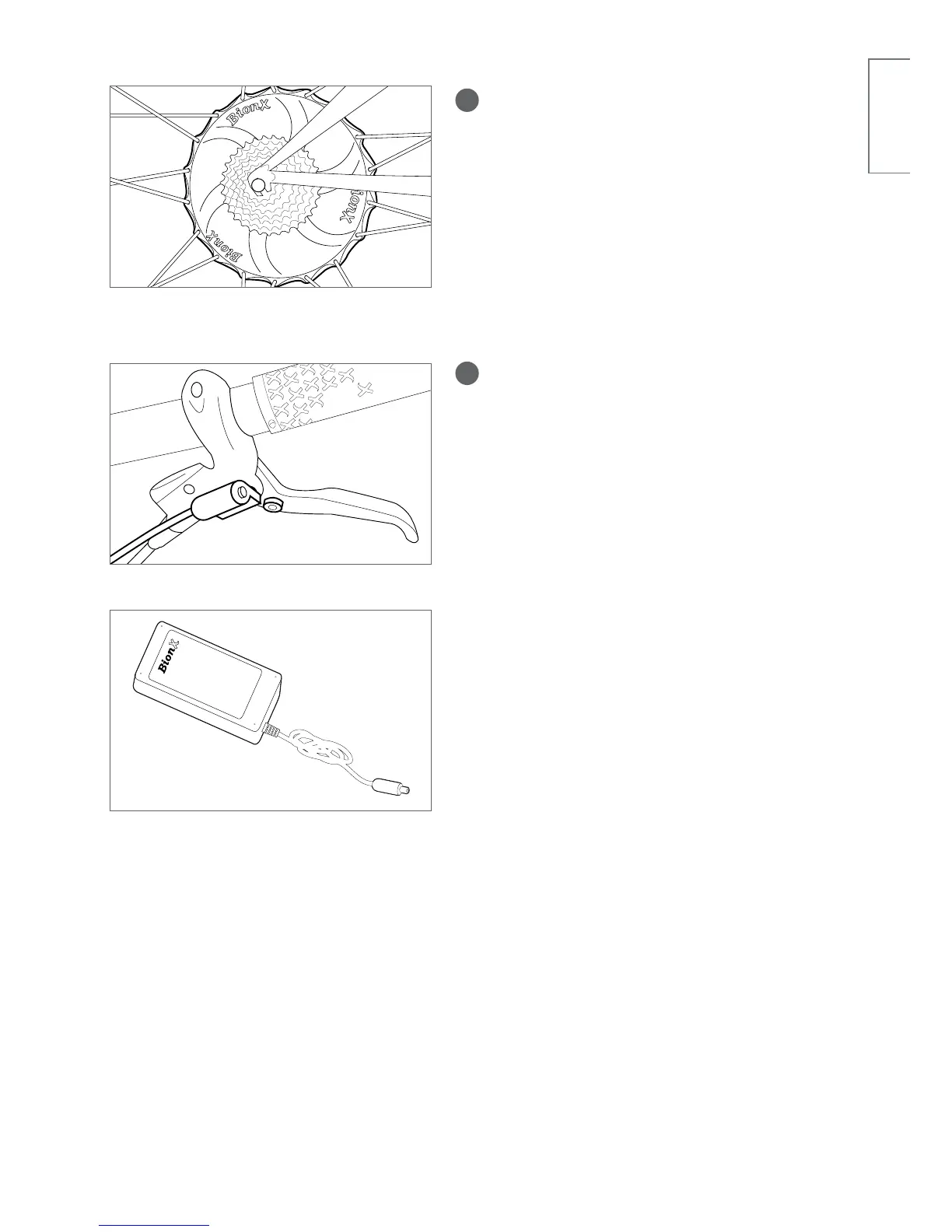 BionX

BionX

BionX

BionX