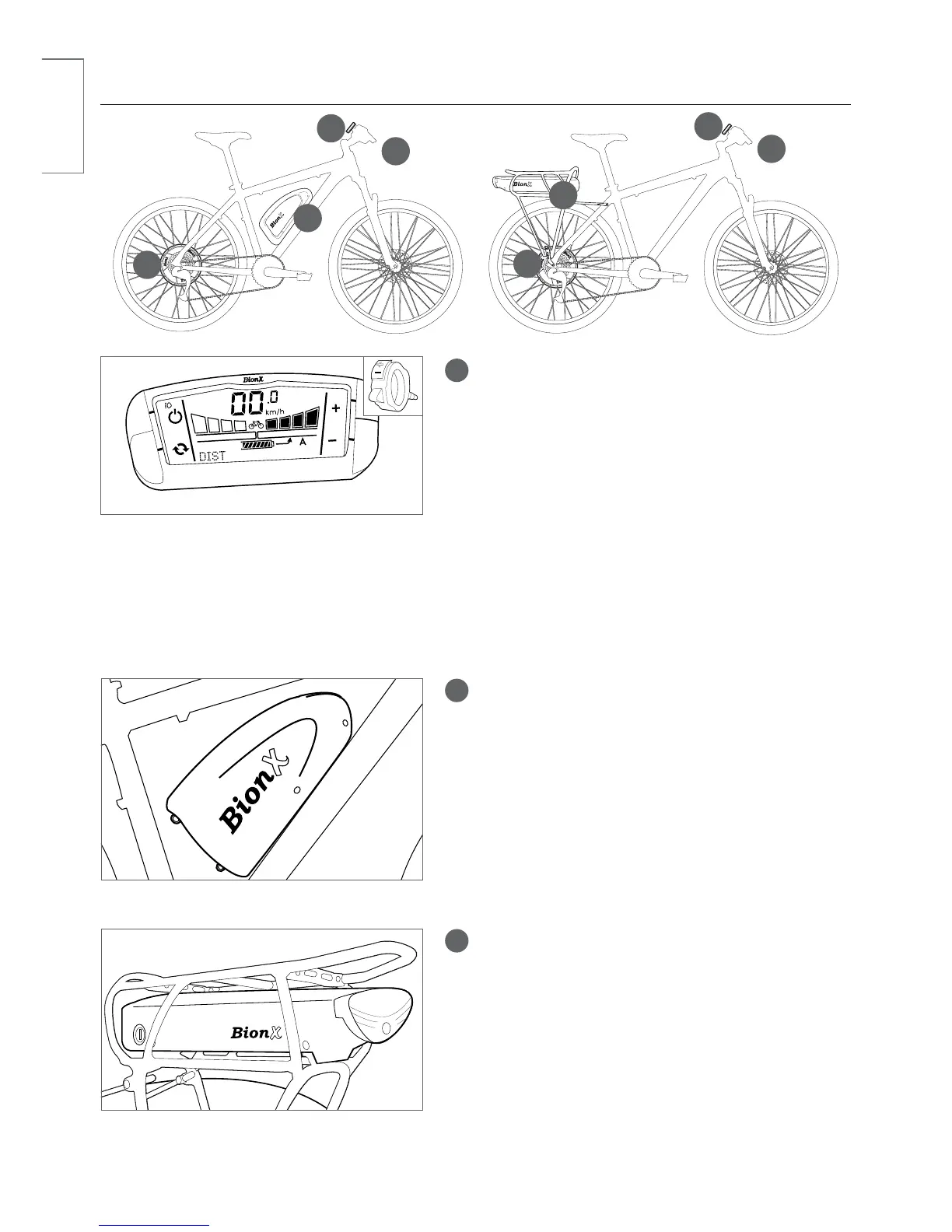 BionX

BionX

BionX

00.0 km/h

DIST

A

+

−

BionX

BionX