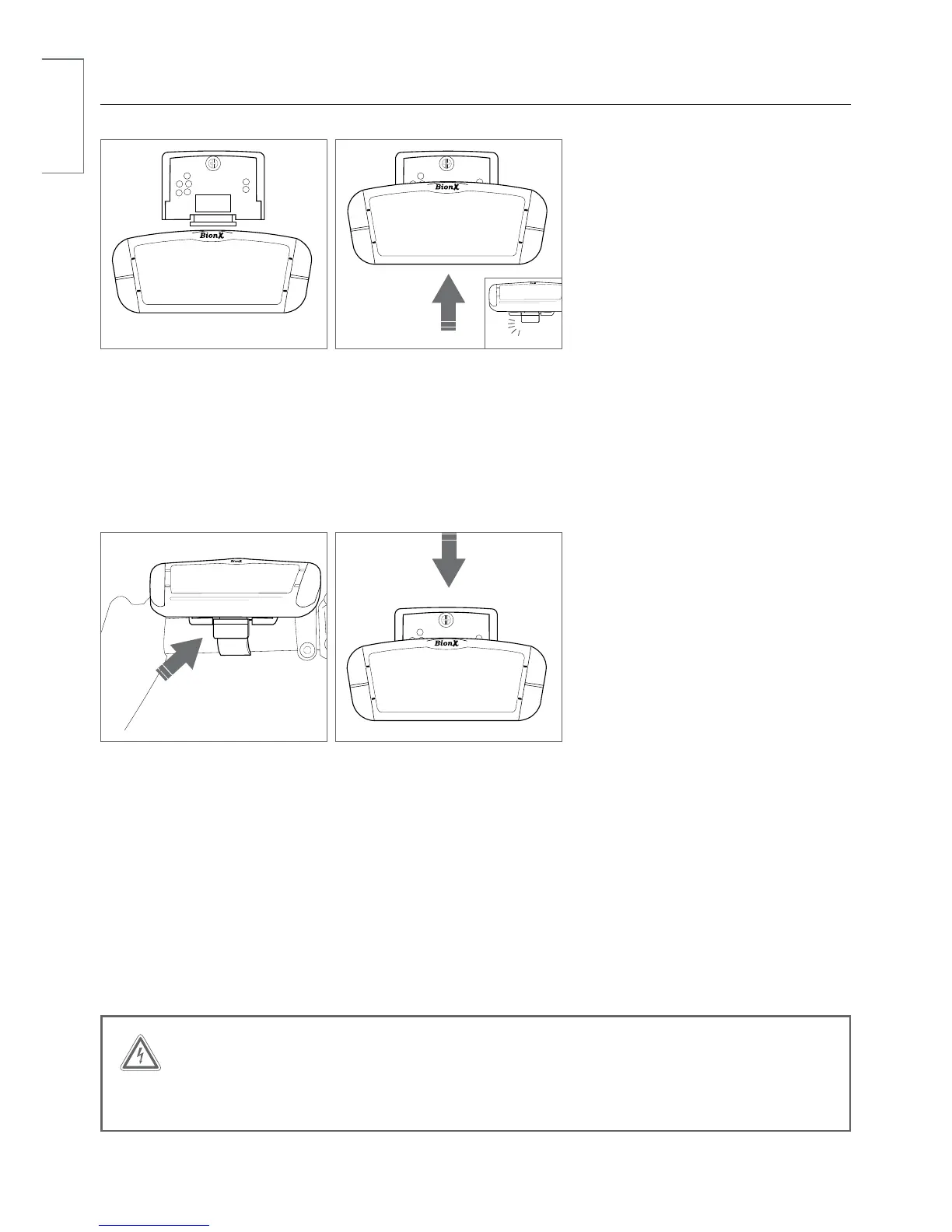 BionX

BionX

BionX

BionX