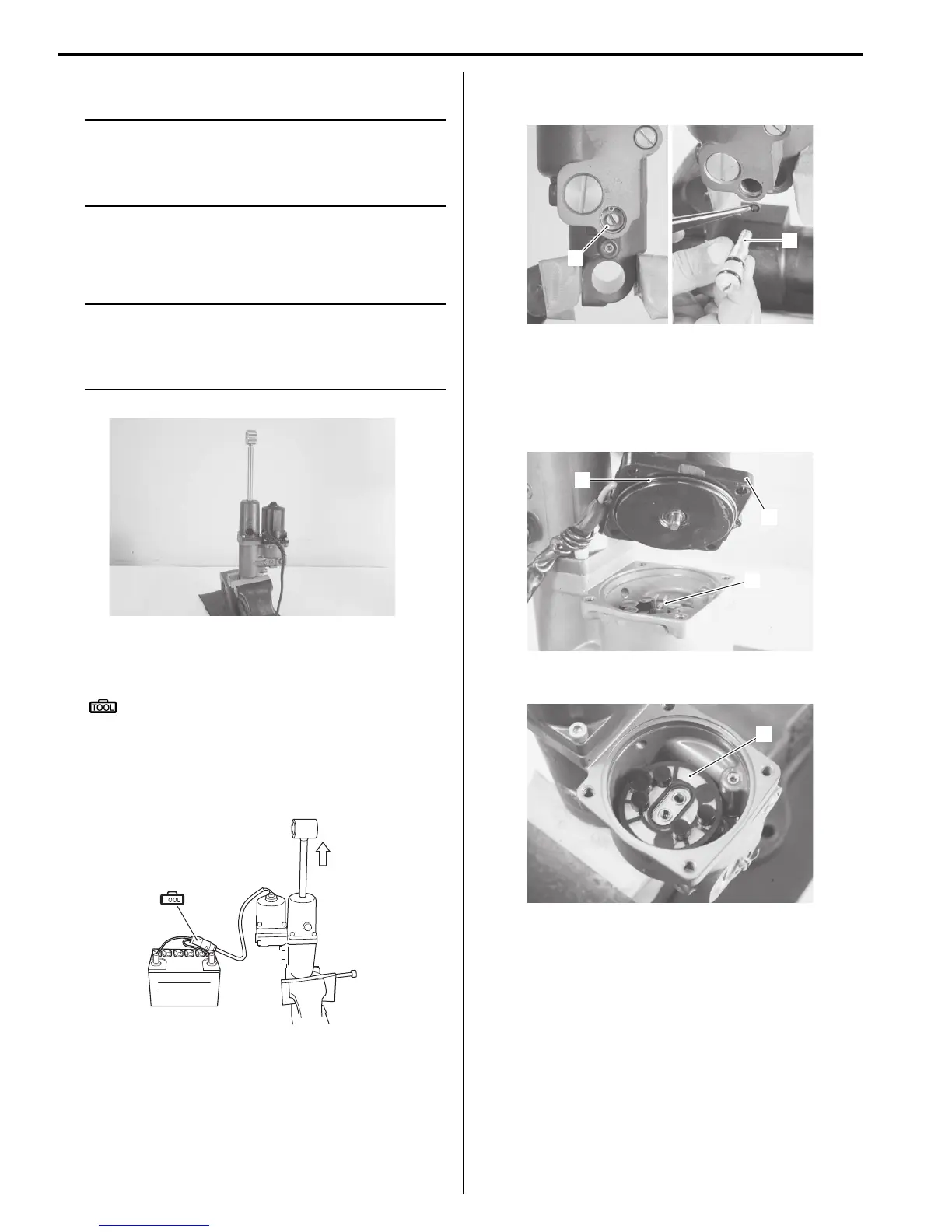 TOOL

TOOL