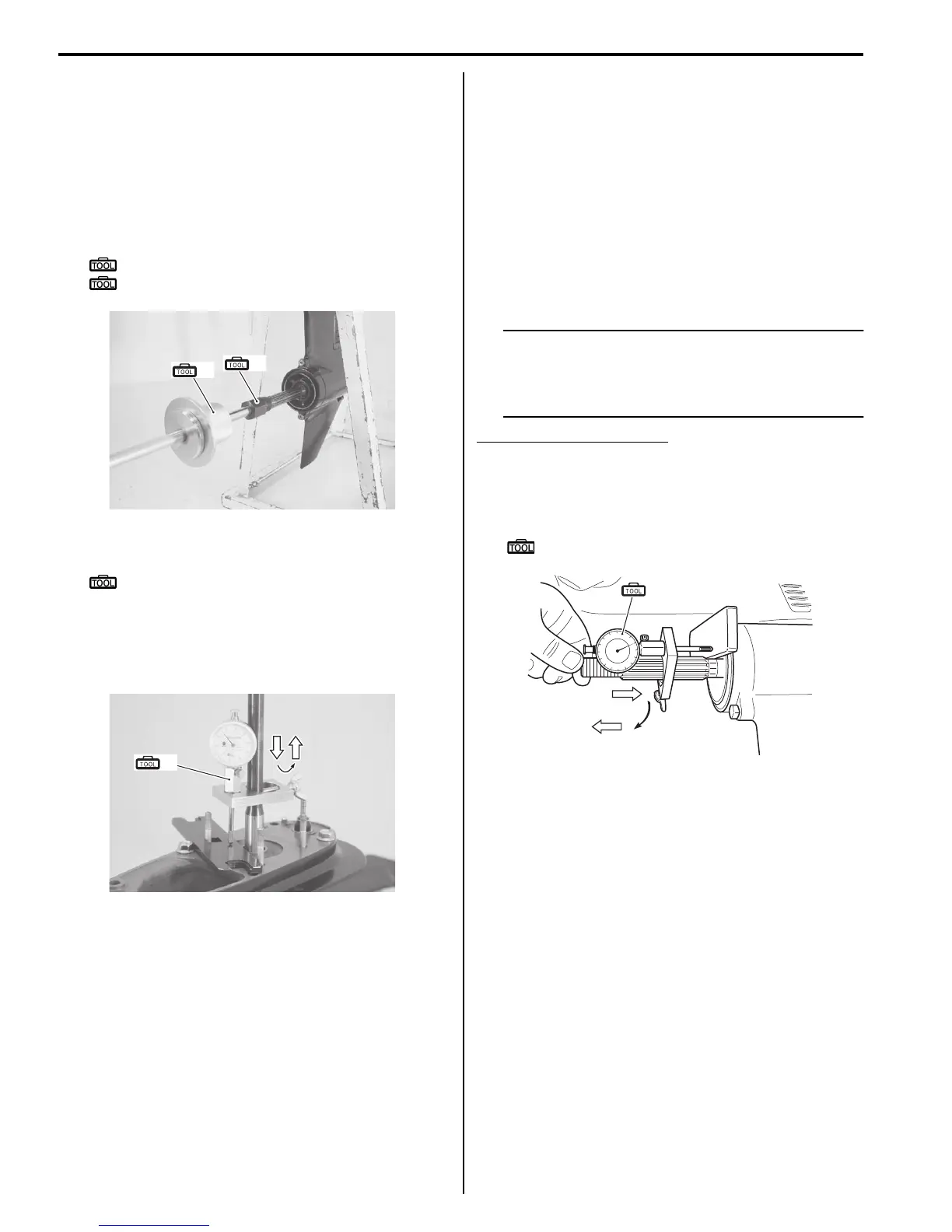 TOOL
TOOL

TOOL
TOOL

TOOL

TOOL

TOOL

TOOL