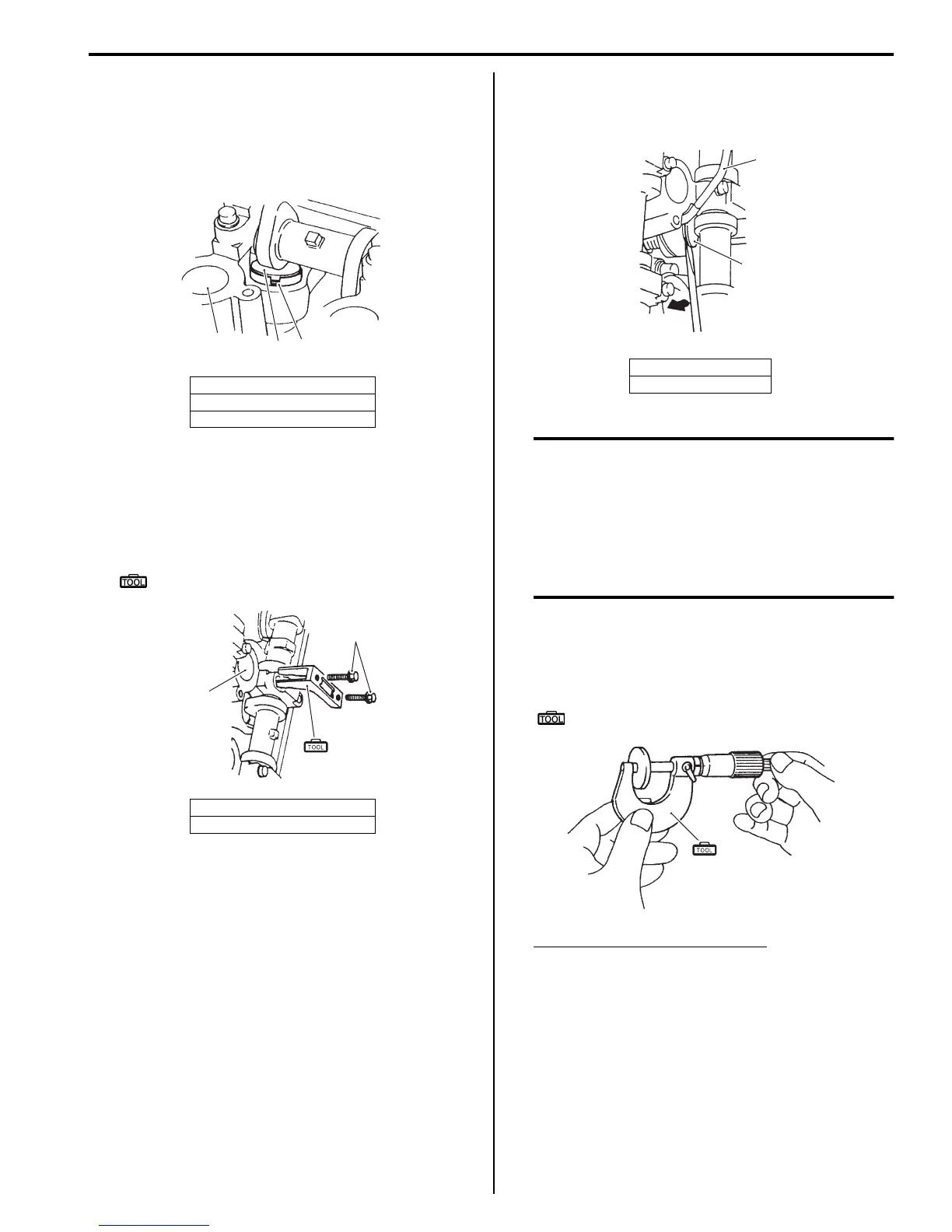 TOOL

TOOL

TOOL

TOOL