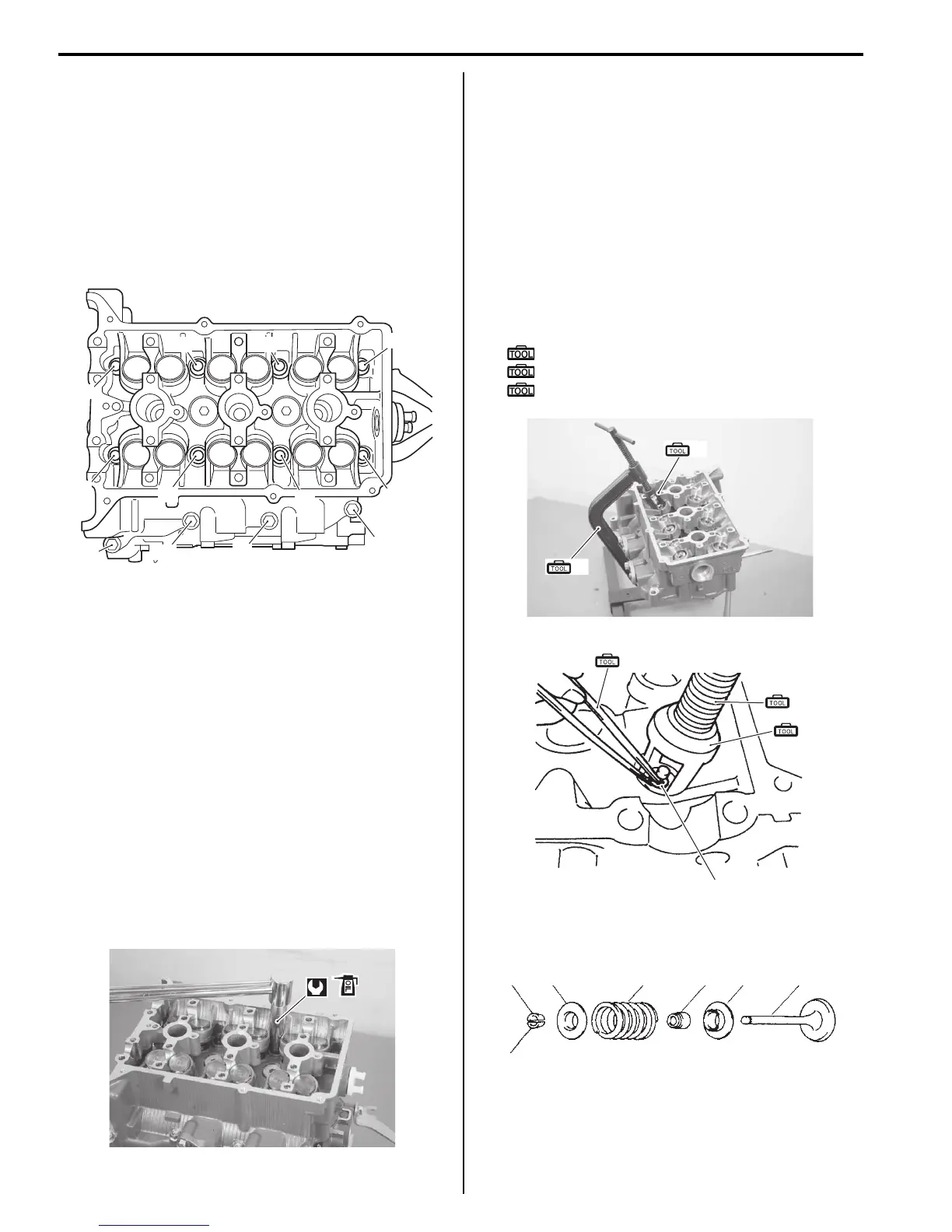 TOOL
TOOL
TOOL
TOOL
TOOL
TOOL
TOOL
TOOL