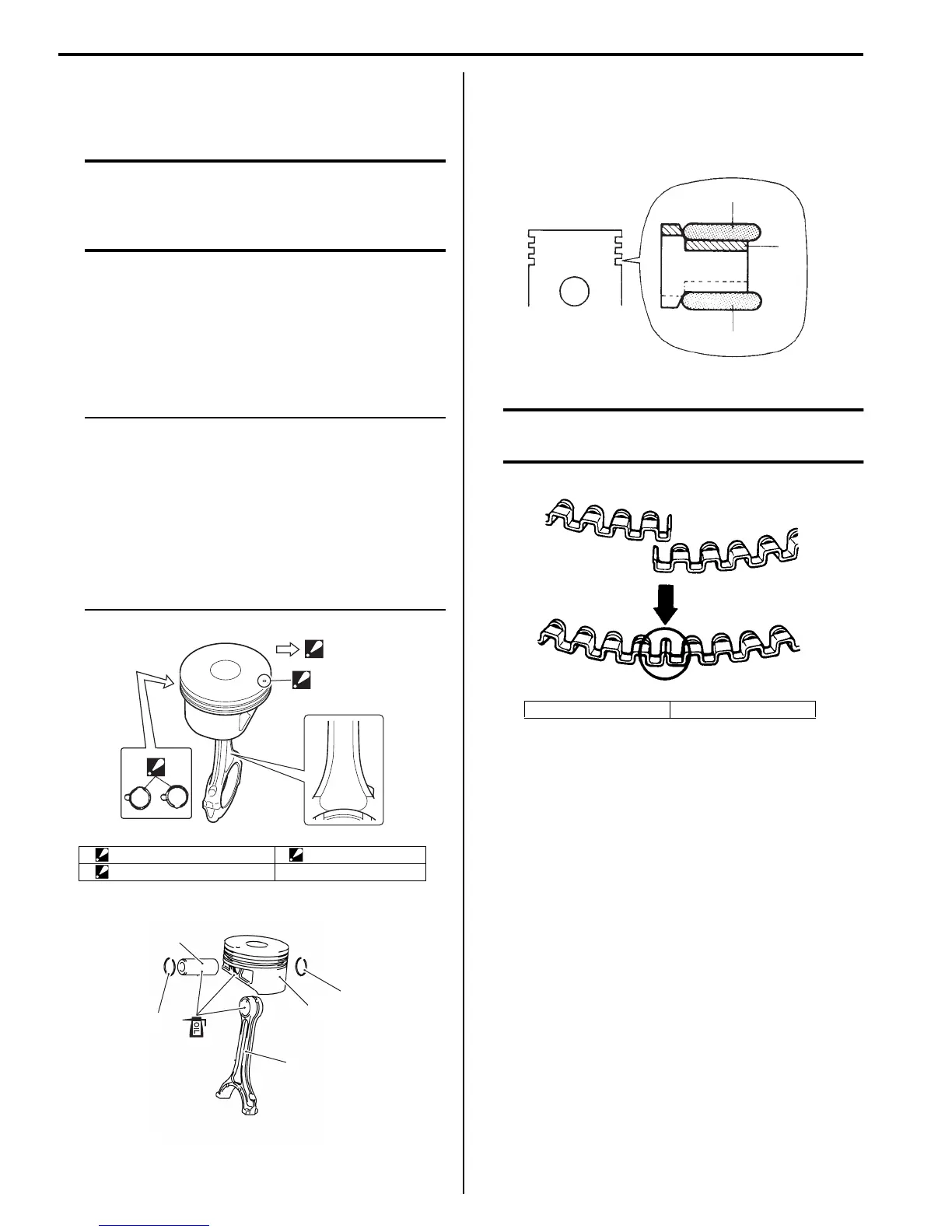 OIL