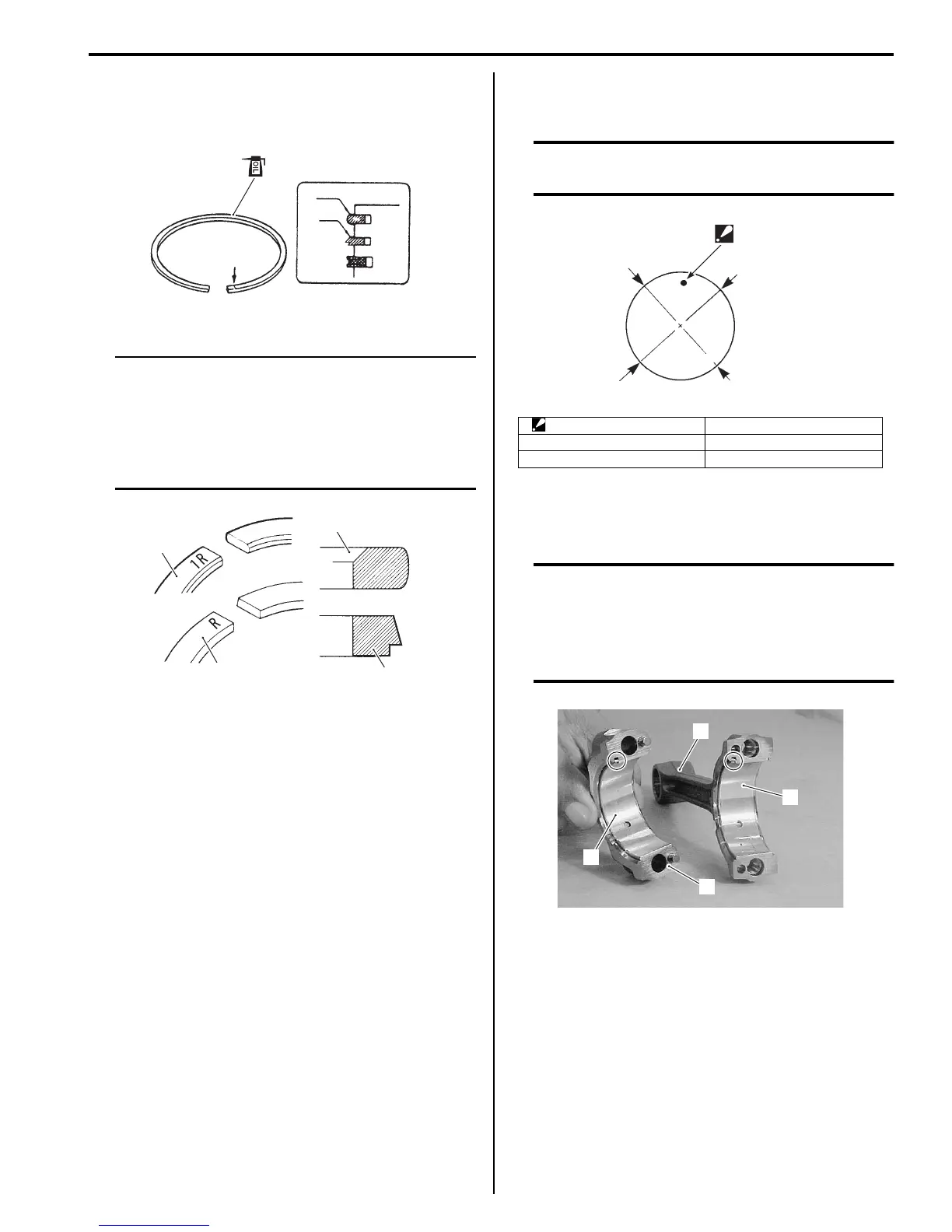 OIL

1R

R