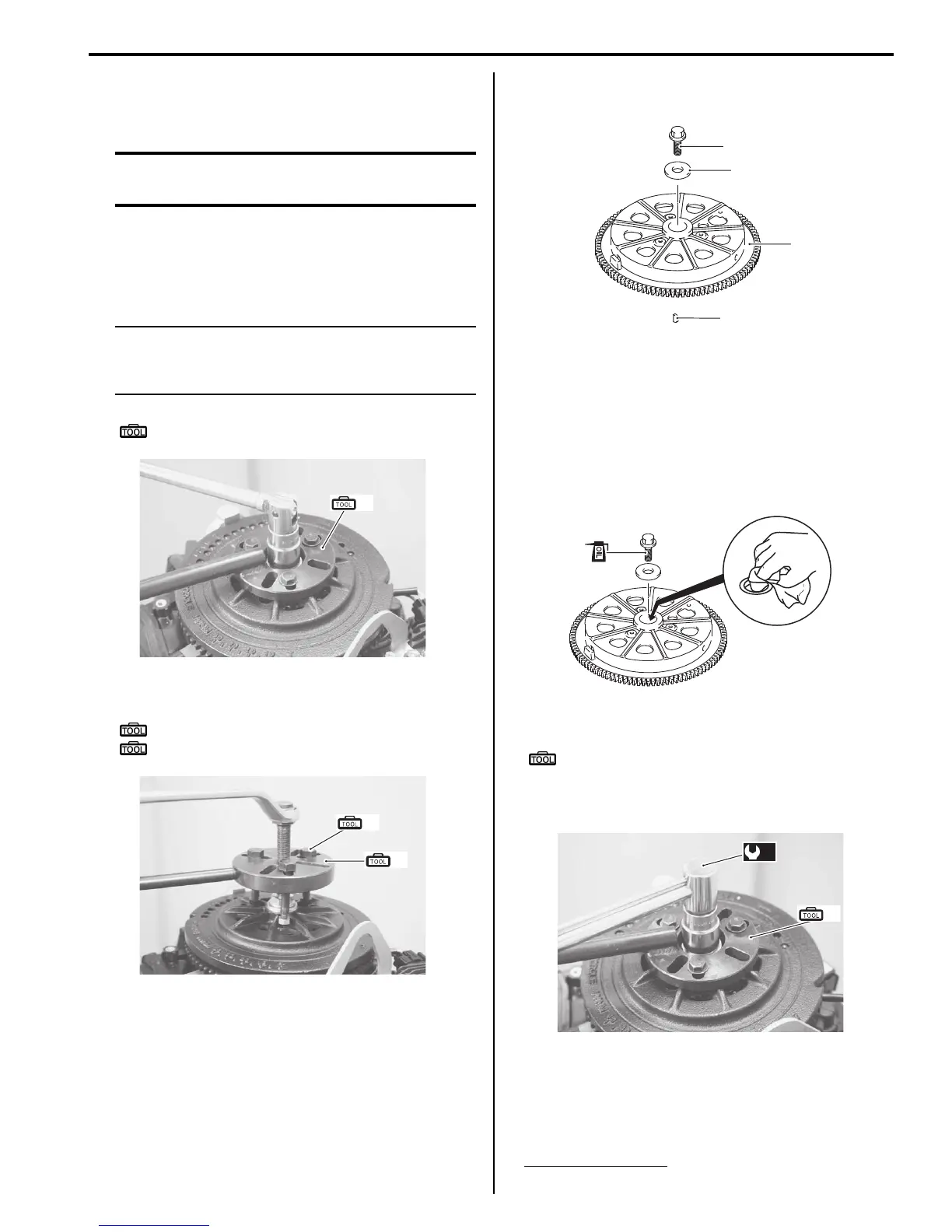 TOOL

TOOL

TOOL

TOOL

TOOL

TOOL

OIL

TOOL

TOOL