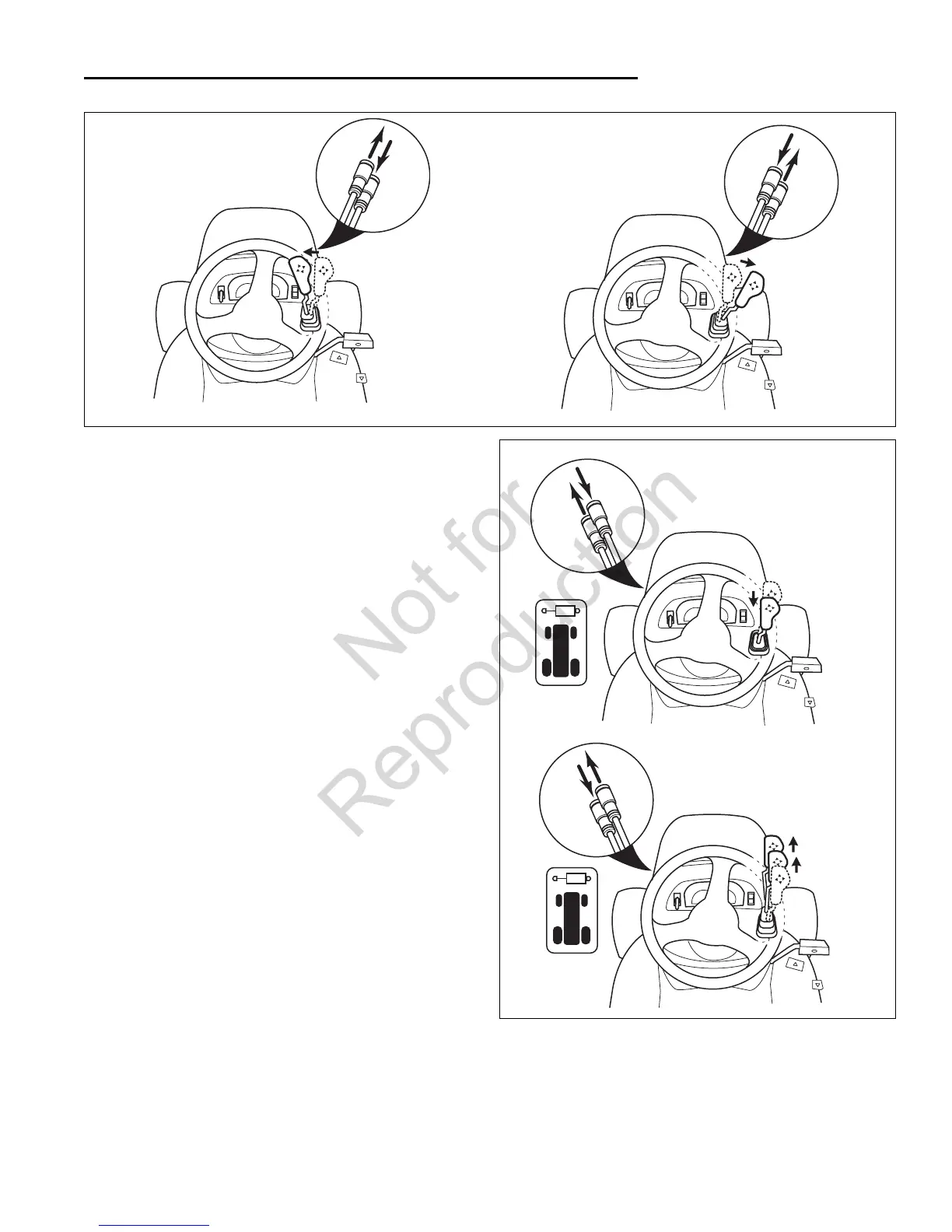 Not for Reproduction