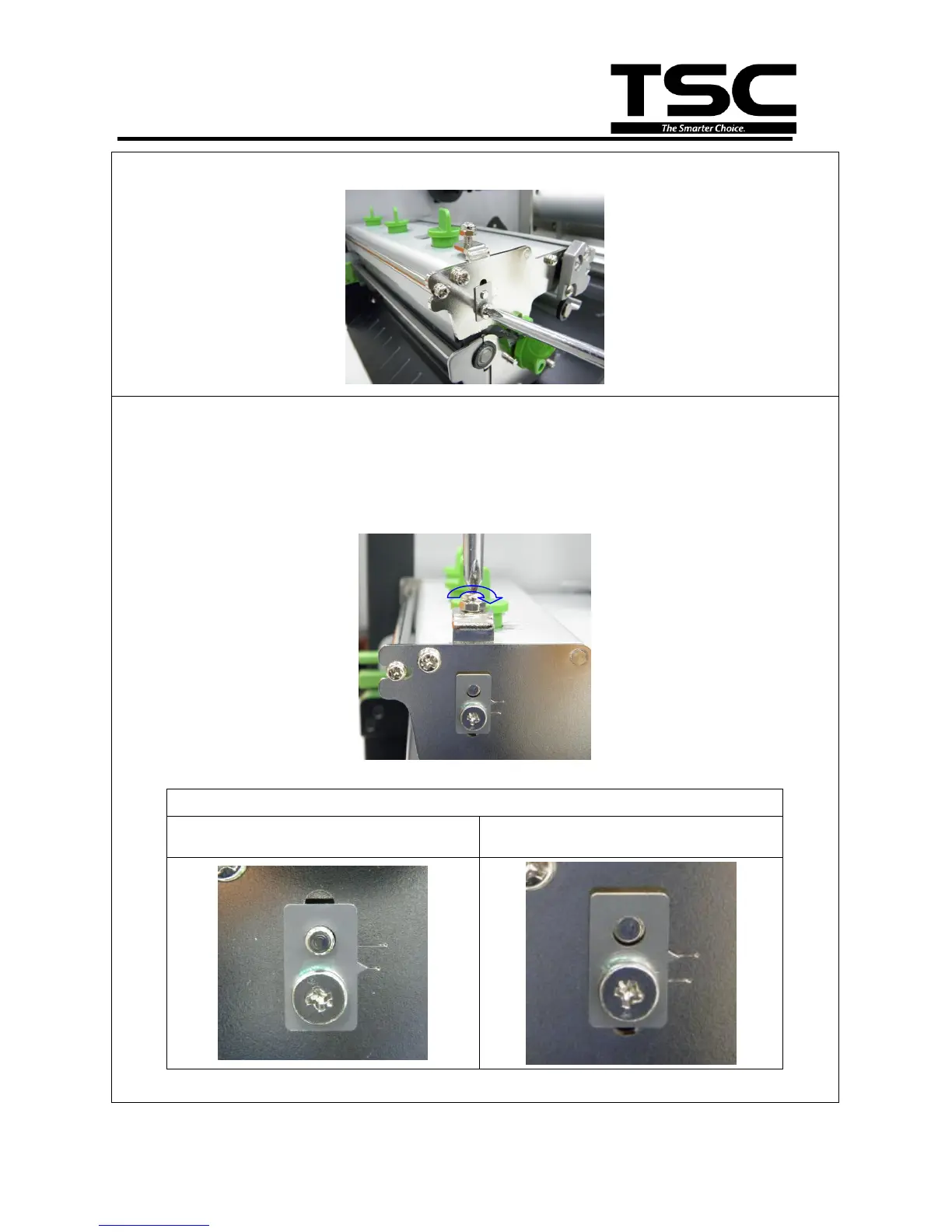 TSC
The Smarter Choice.