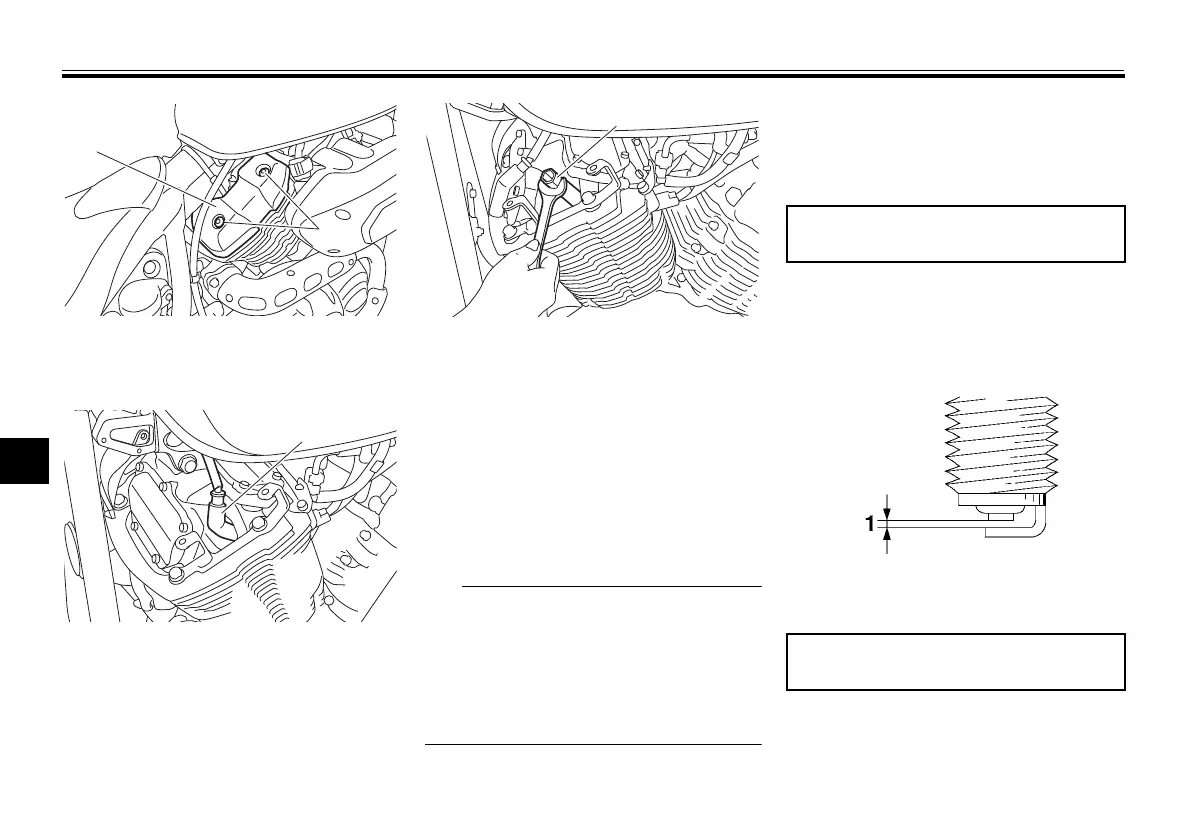 1