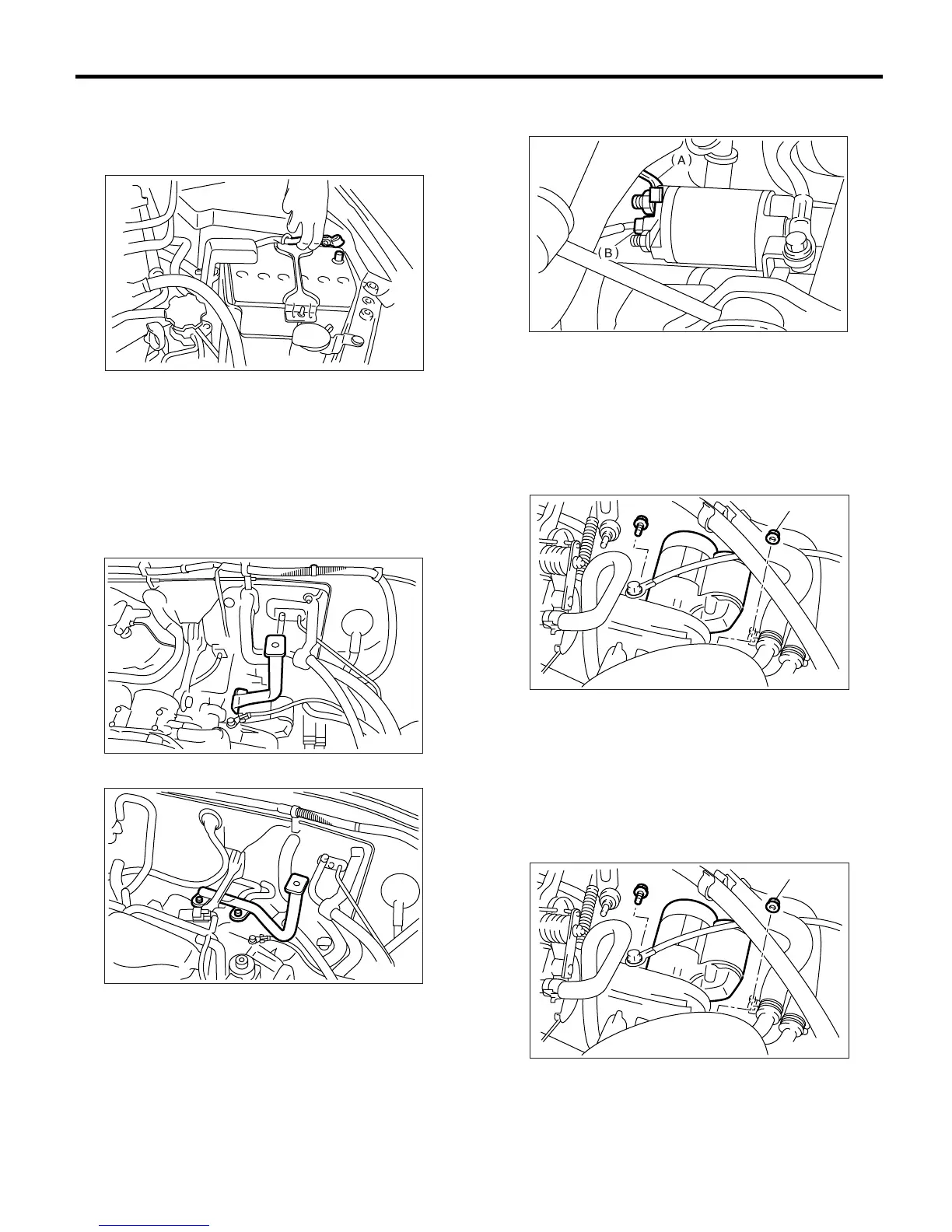 (A)

(B)