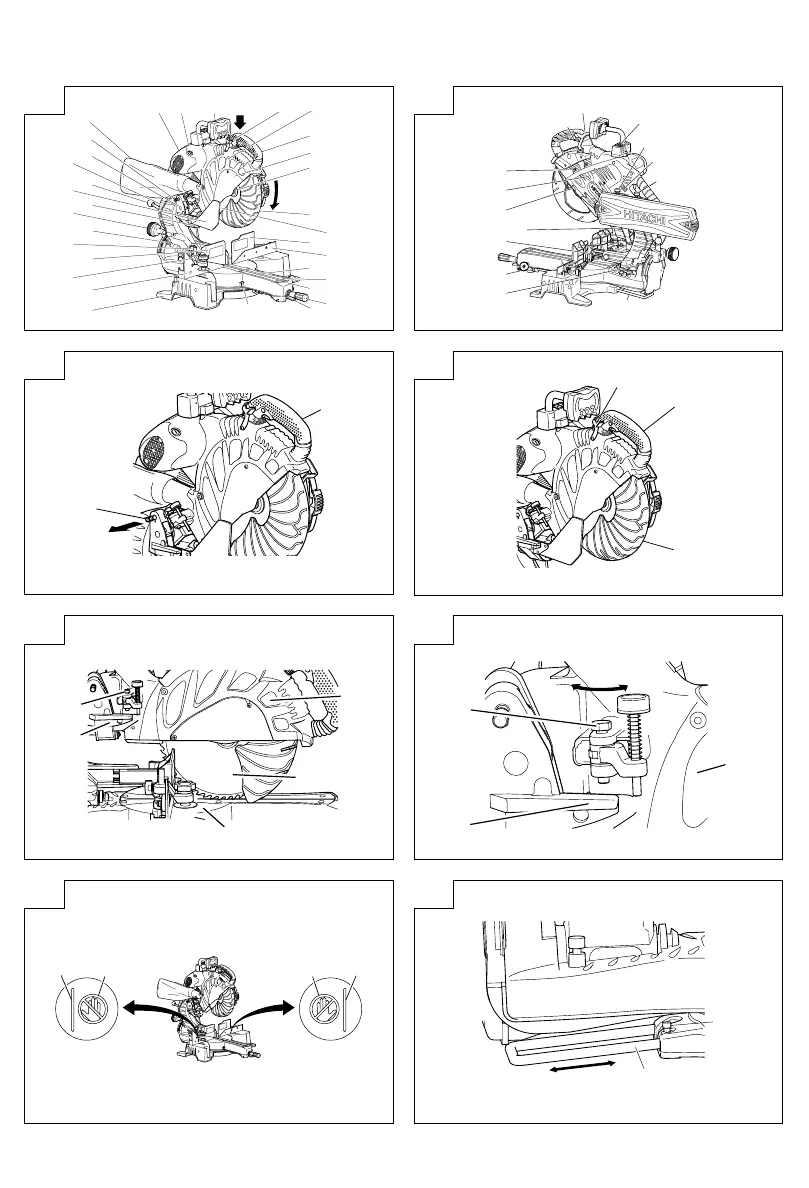 HITACHI