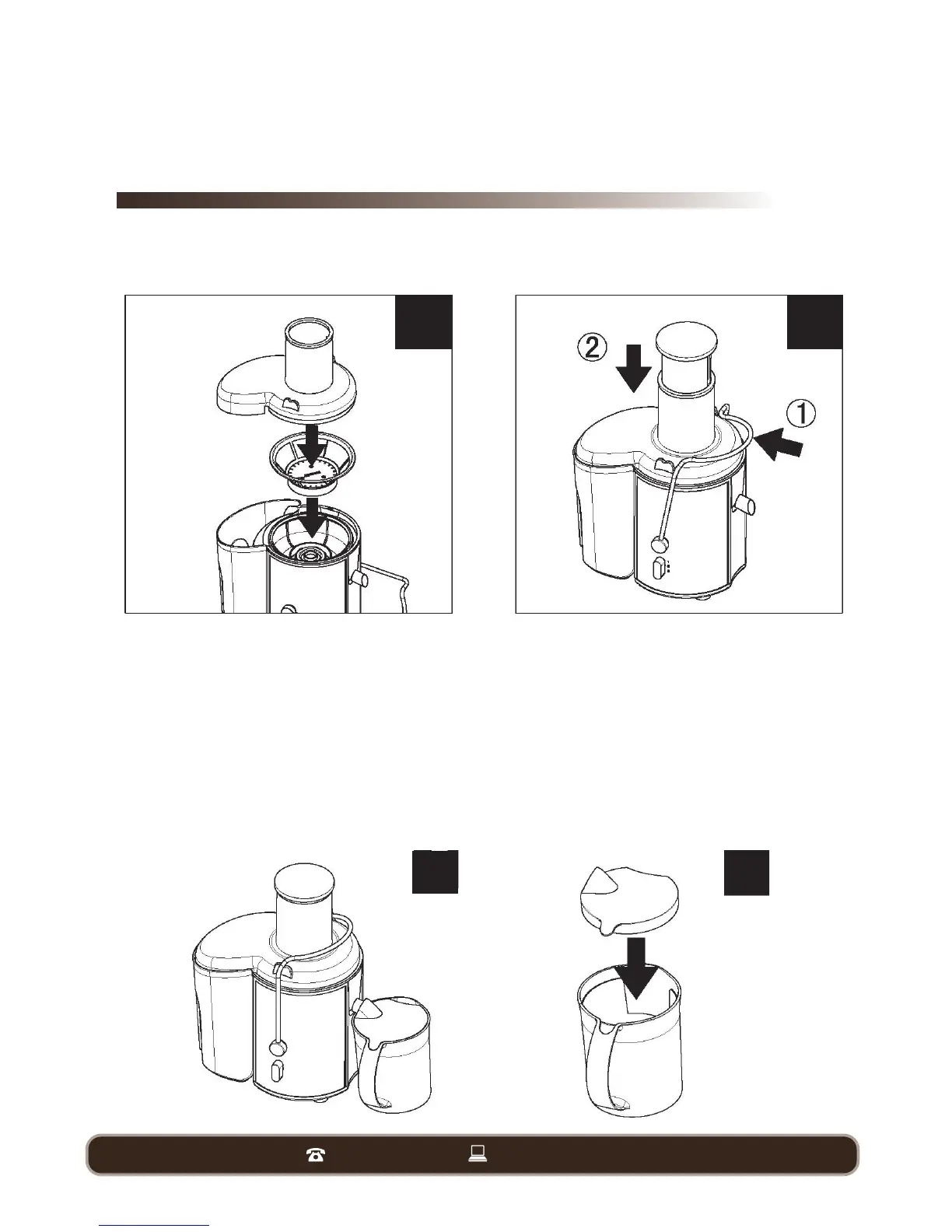 ②

①