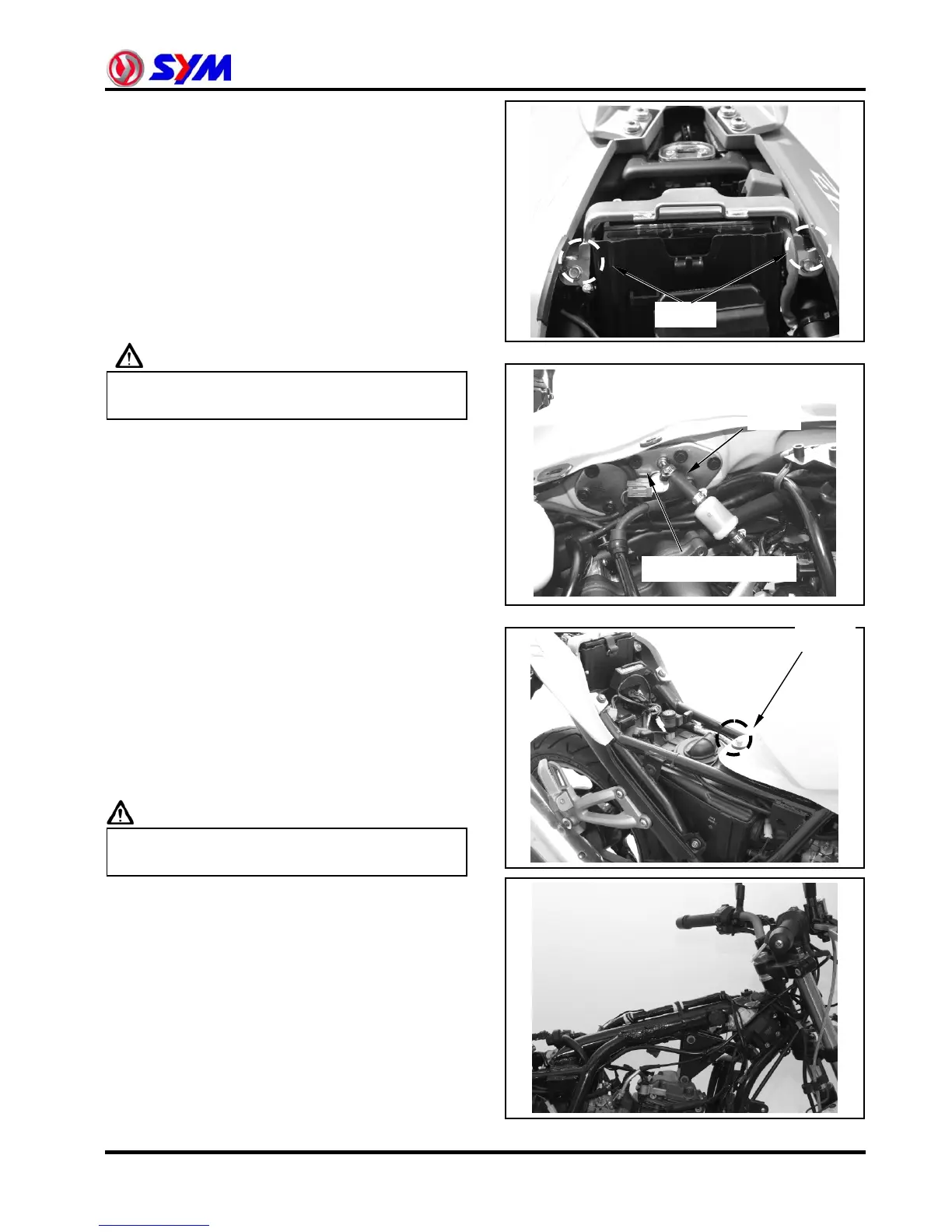 SYM