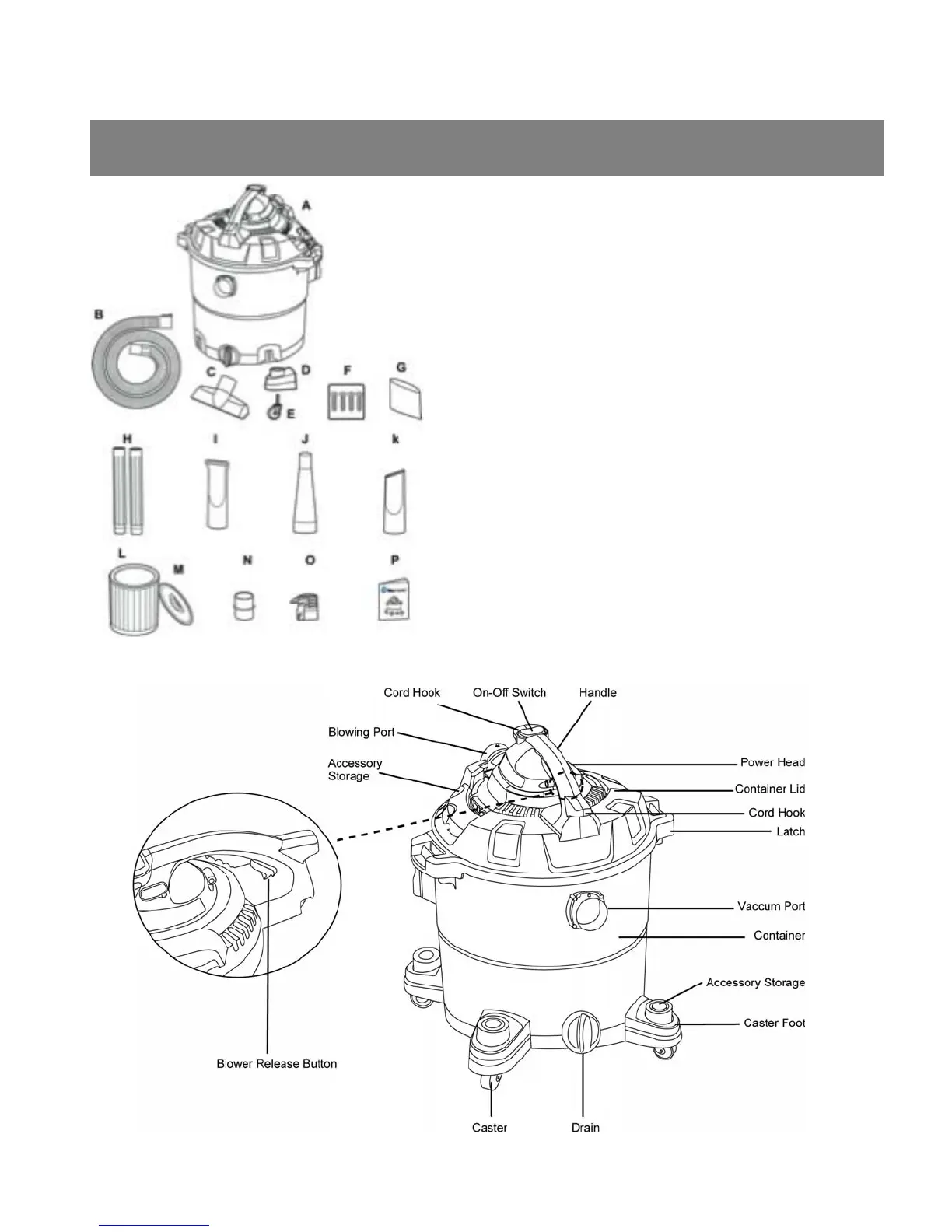 A

B

C

D

E

F

G

H

I

J

k

L

M

N

O

P

Cord Hook

On-Off Switch

Handle

Blowing Port

Accessory Storage

Power Head

Container Lid

Cord Hook

Latch

Vaccum Port

Container

Accessory Storage

Caster Foot

Blower Release Button

Caster

Drain