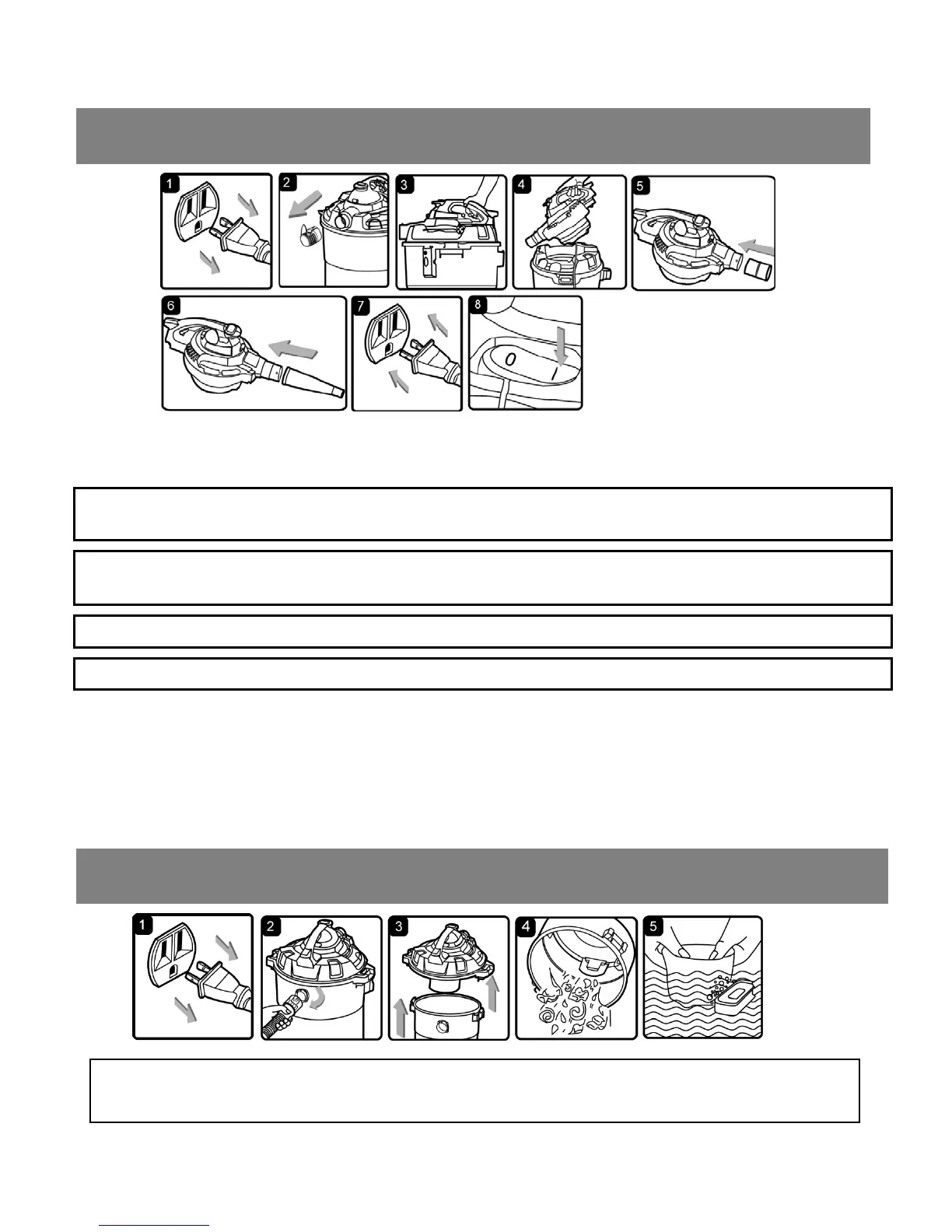 1

2

3

4

5

6

7

8

0

I

1

2

3

4

5