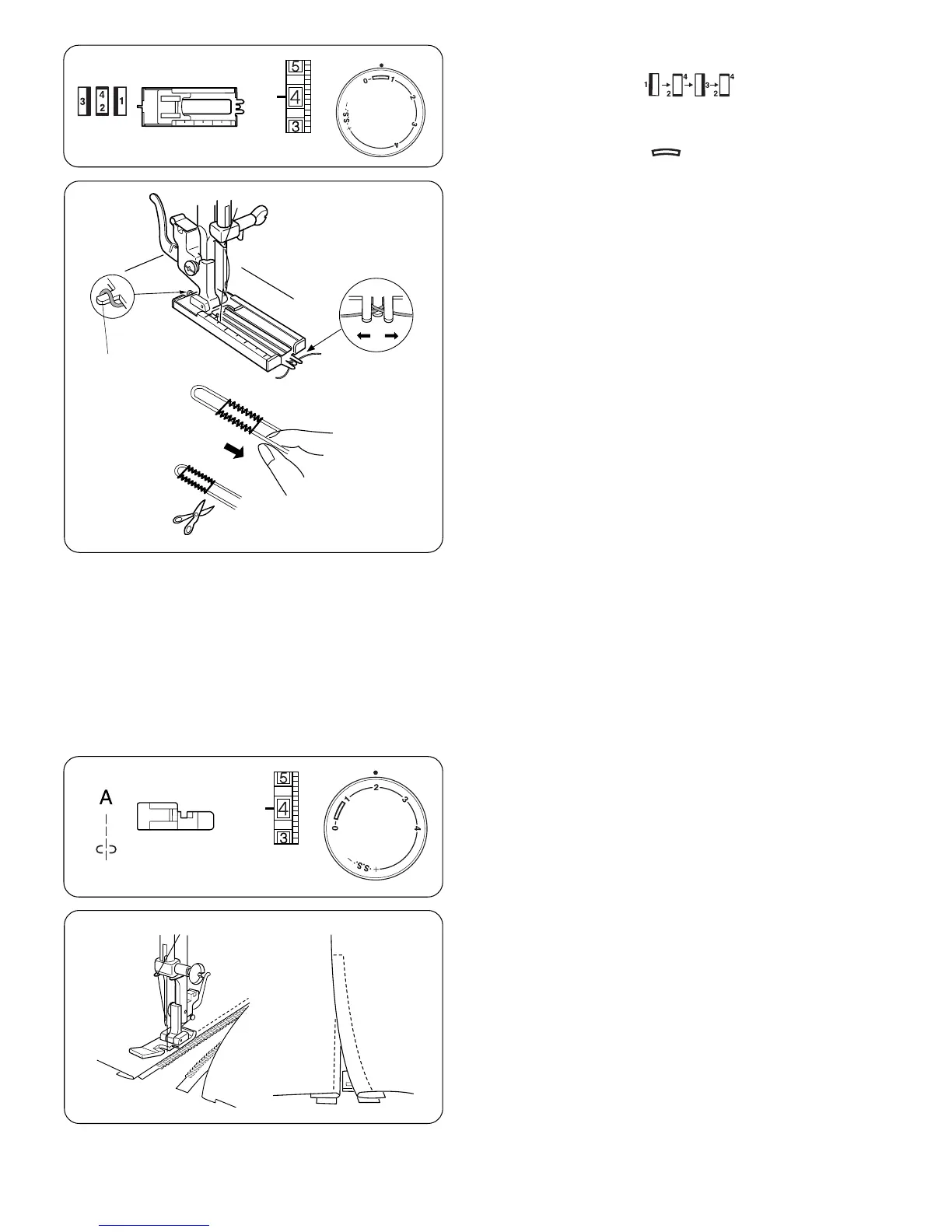 3 4 2 1

5
4
3

0 1 2 3 4 S.S.

1 2 4 3 2 4

A

5
4
3

0 1 2 3 4 S.S.