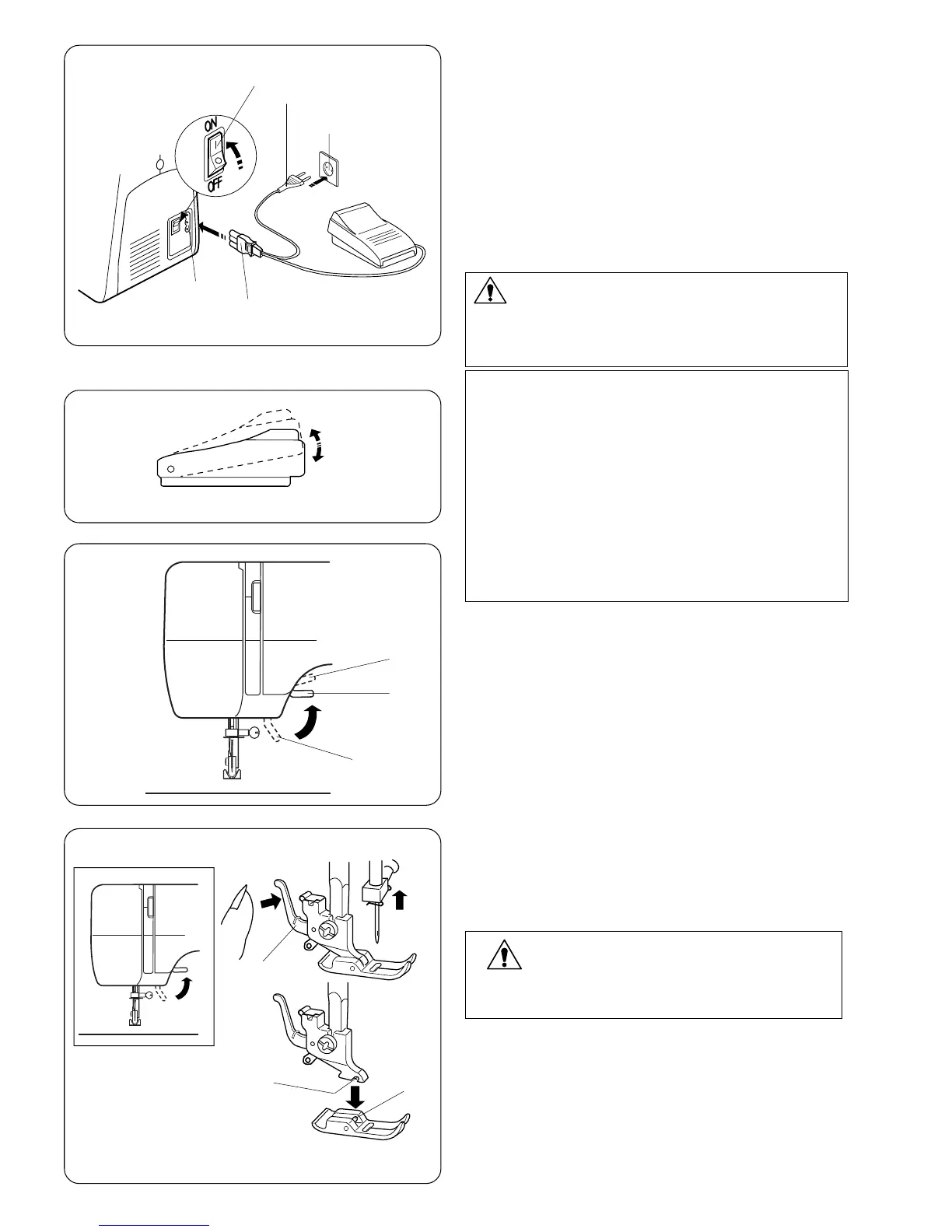 ON

OFF