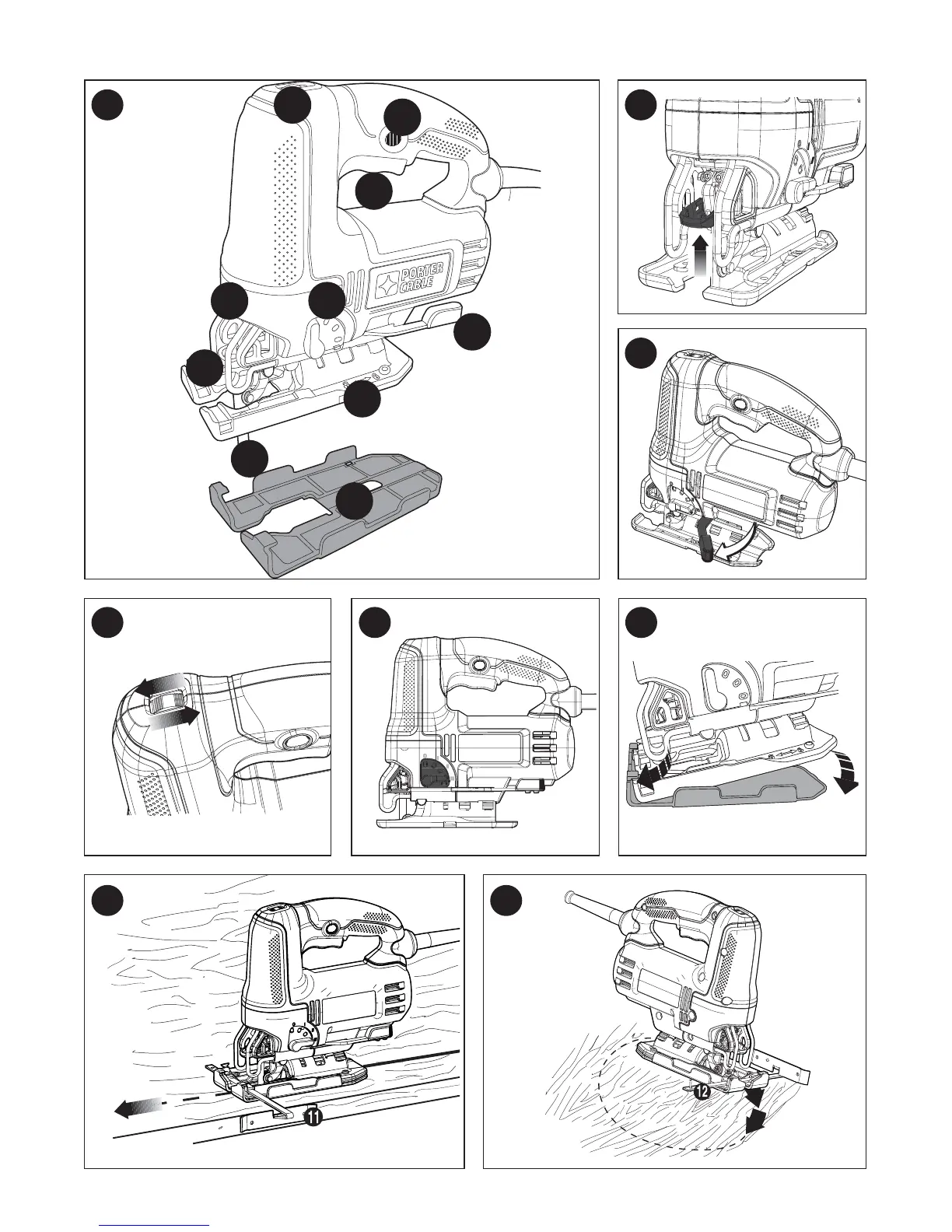 PORTER CABLE

11

12