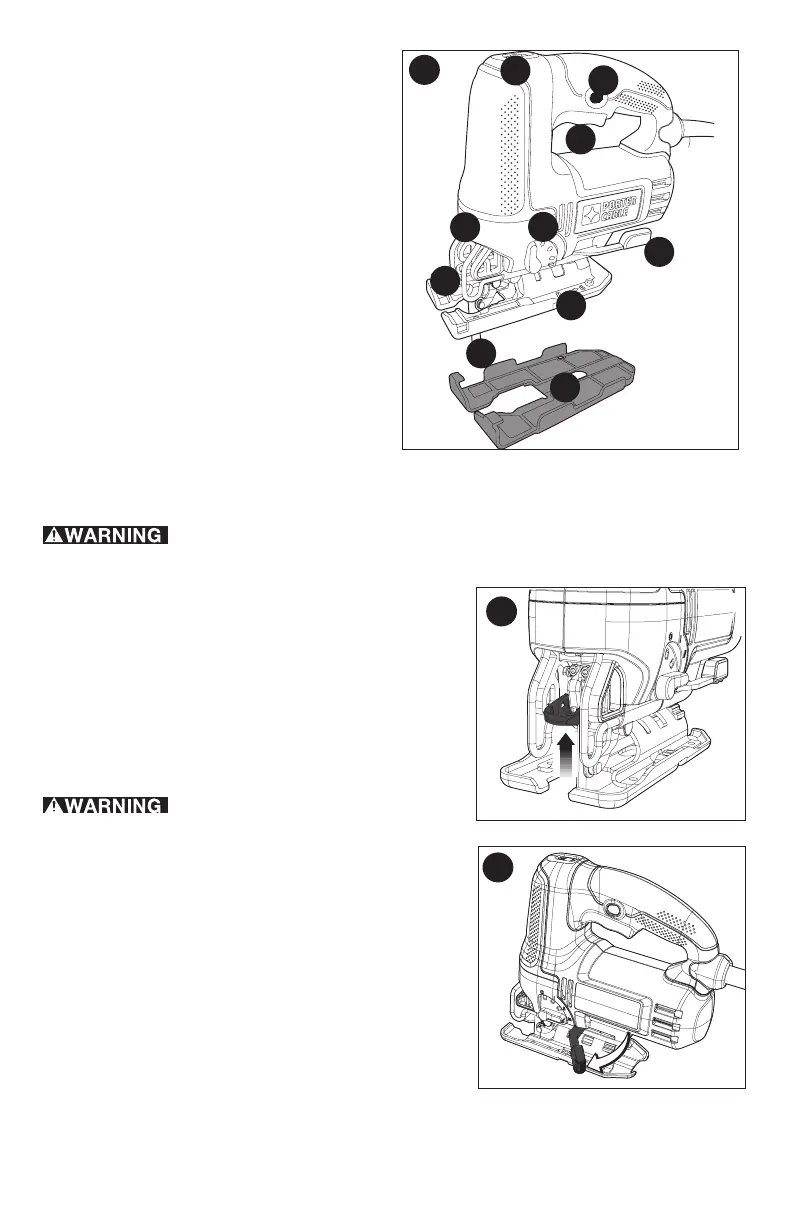 PORTER CABLE

WARNING

WARNING