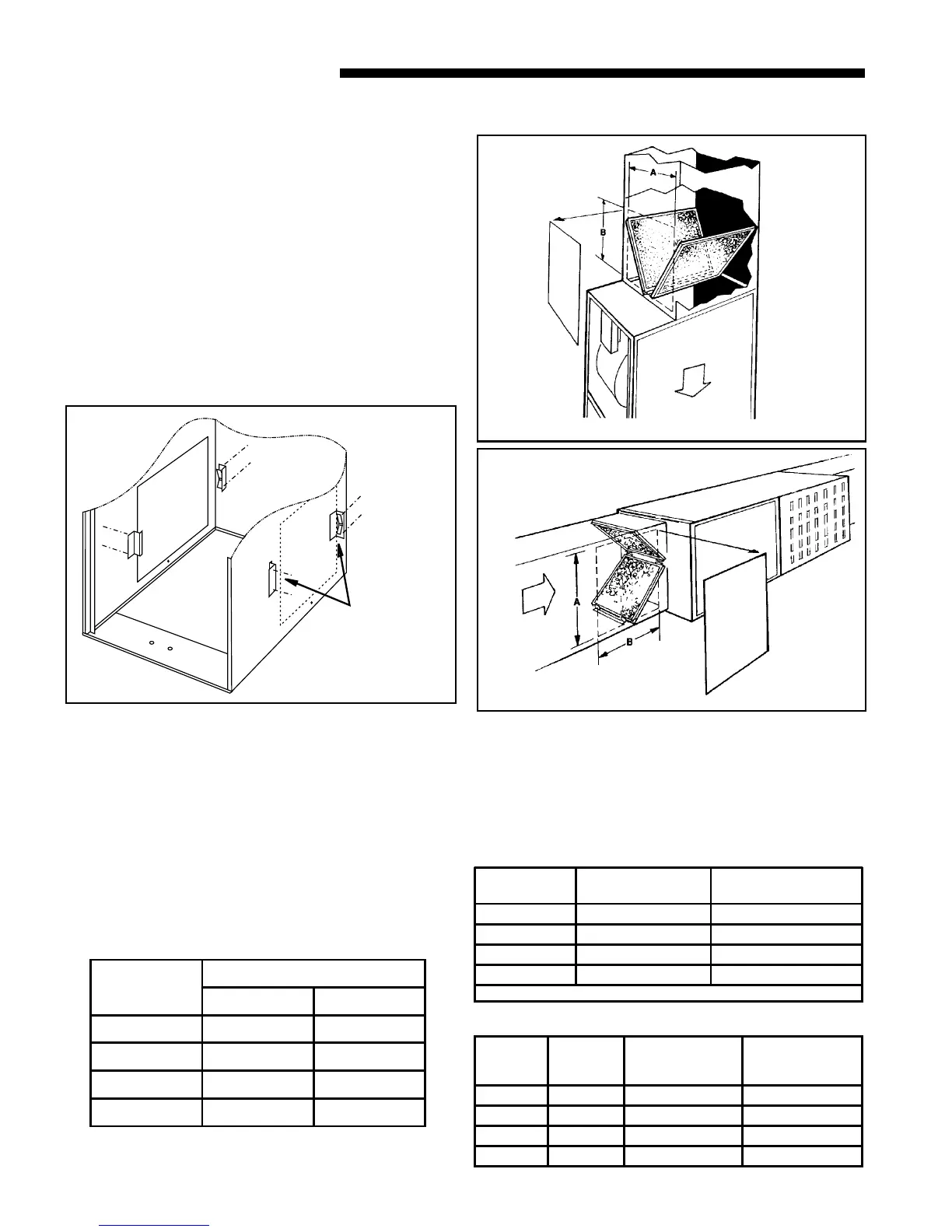 A

B

A

B