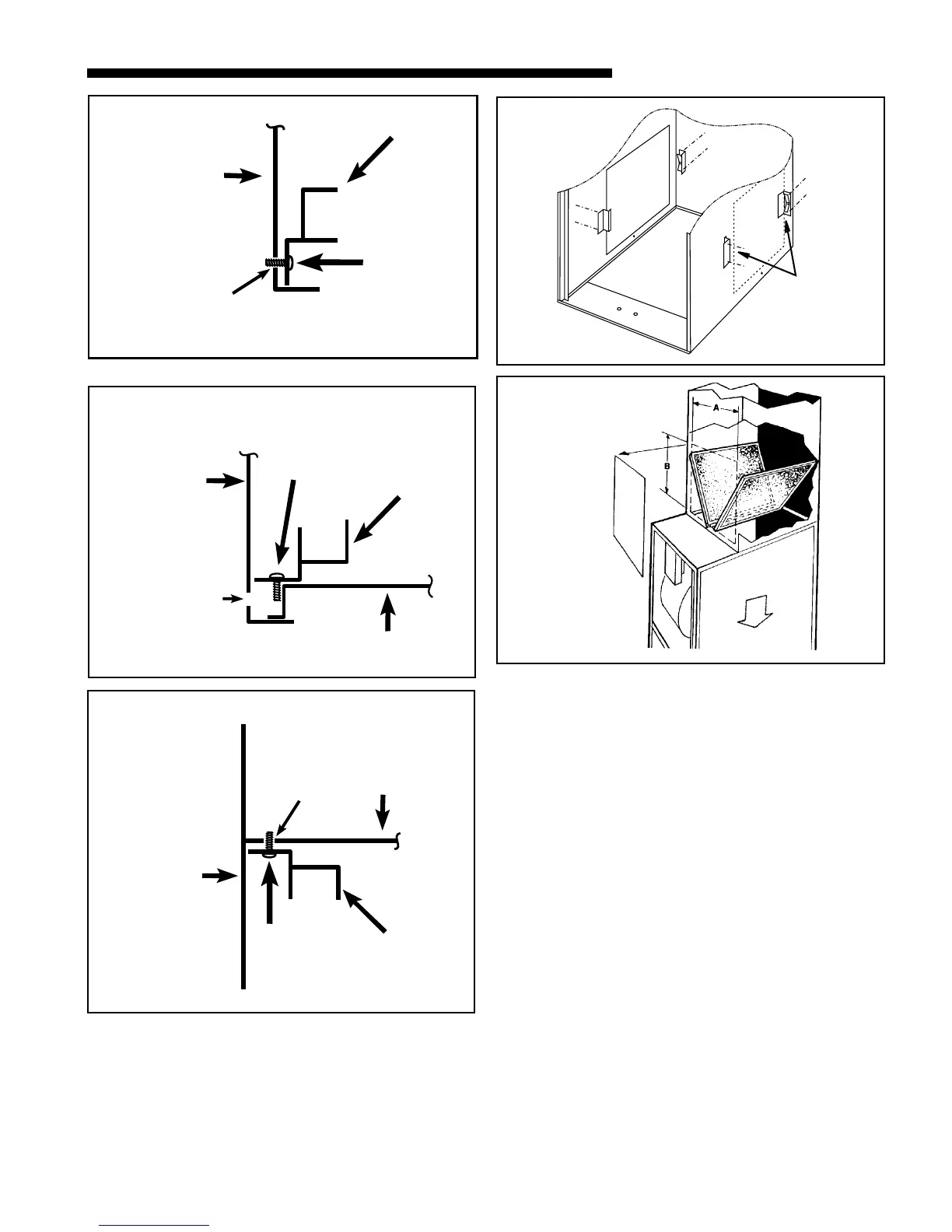 A

B