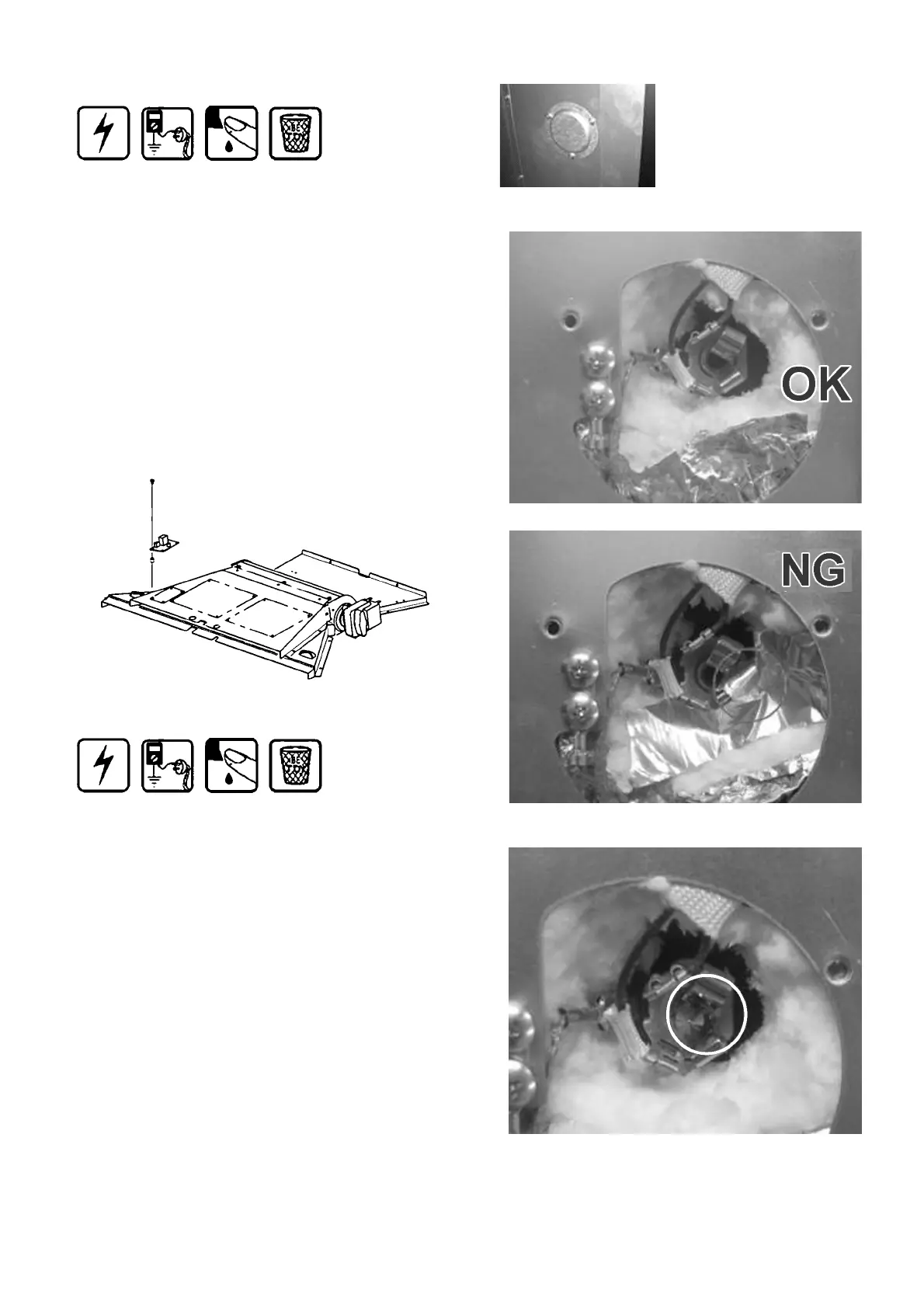 OK

NG