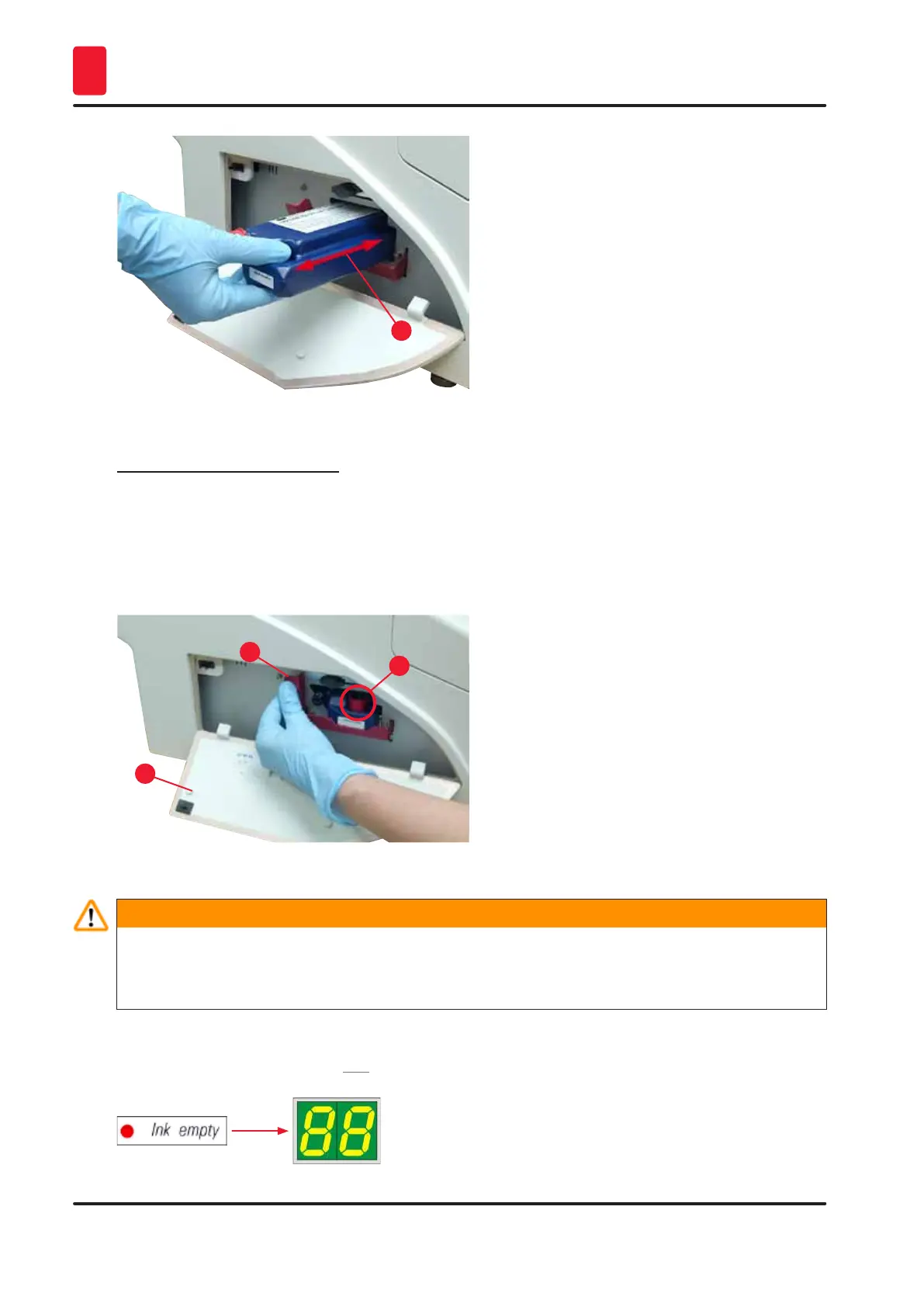 Ink empty

88