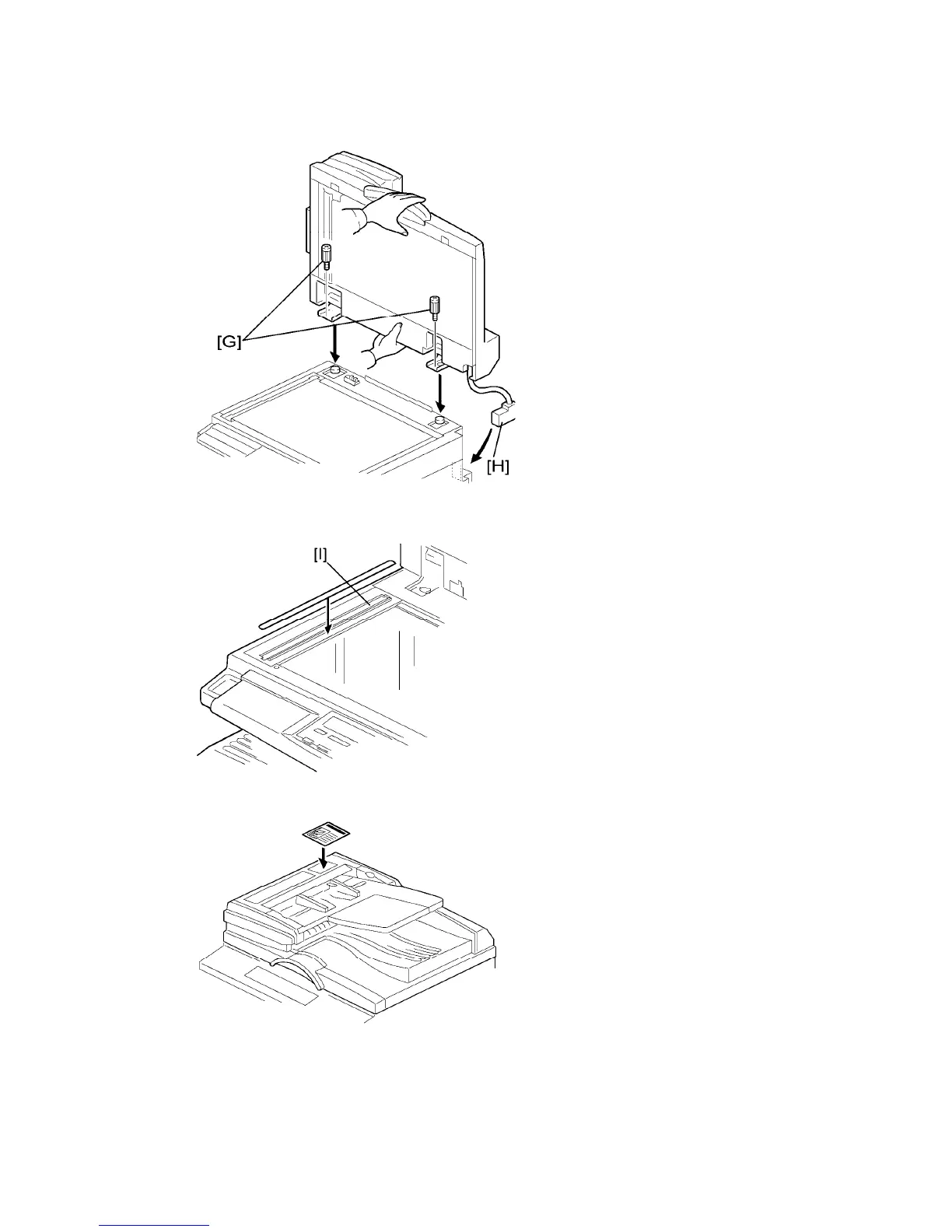 [G]

[H]

[I]