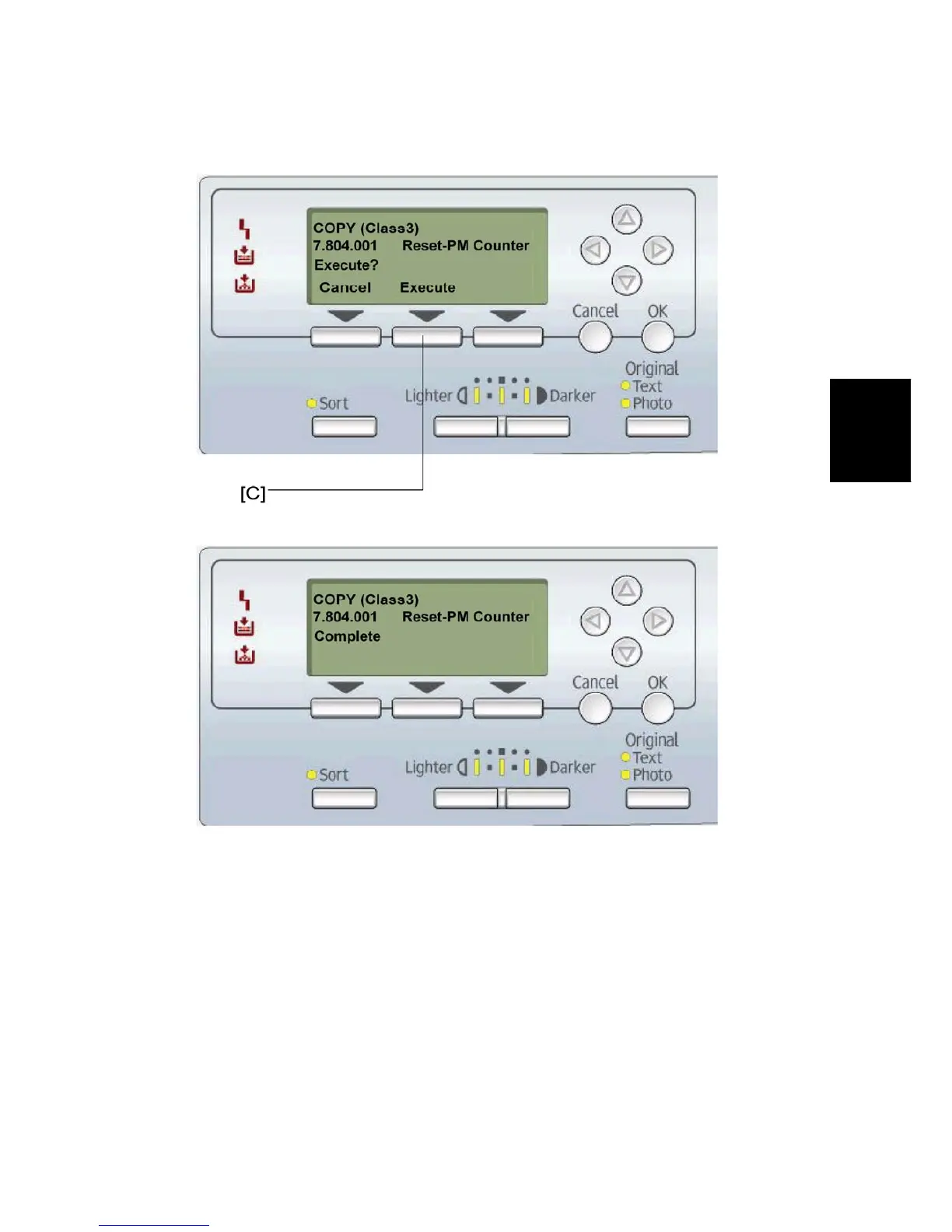 COPY (Class3)
7.804.001 Reset-PM Counter
Execute?
Cancel Execute

Cancel OK

Original
Text
Photo

Sort

Lighter Darker

[C]

COPY (Class3)
7.804.001 Reset-PM Counter
Complete

Cancel OK

Original
Text
Photo

Sort

Lighter Darker