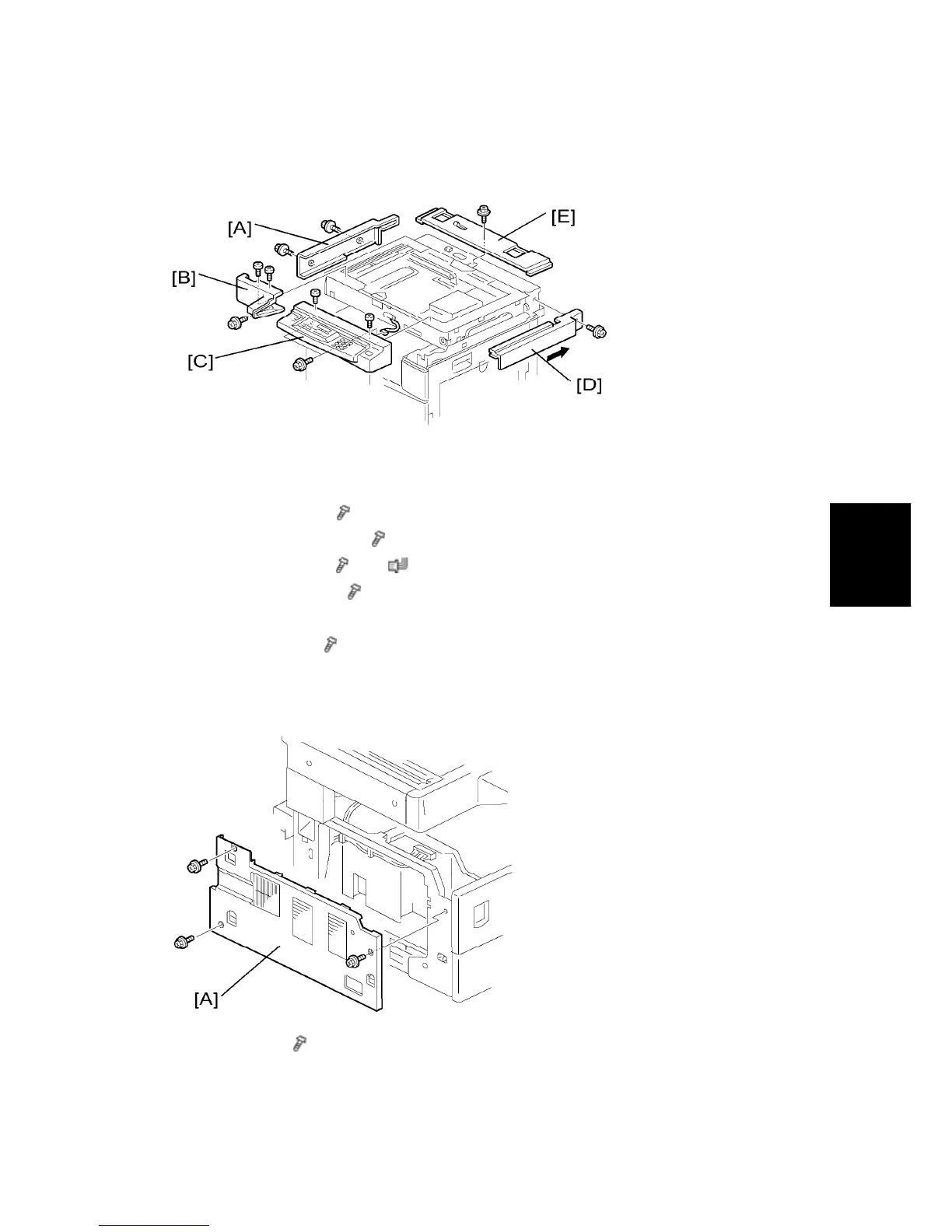 [A]

[E]

[B]

[C]

[D]

[A]