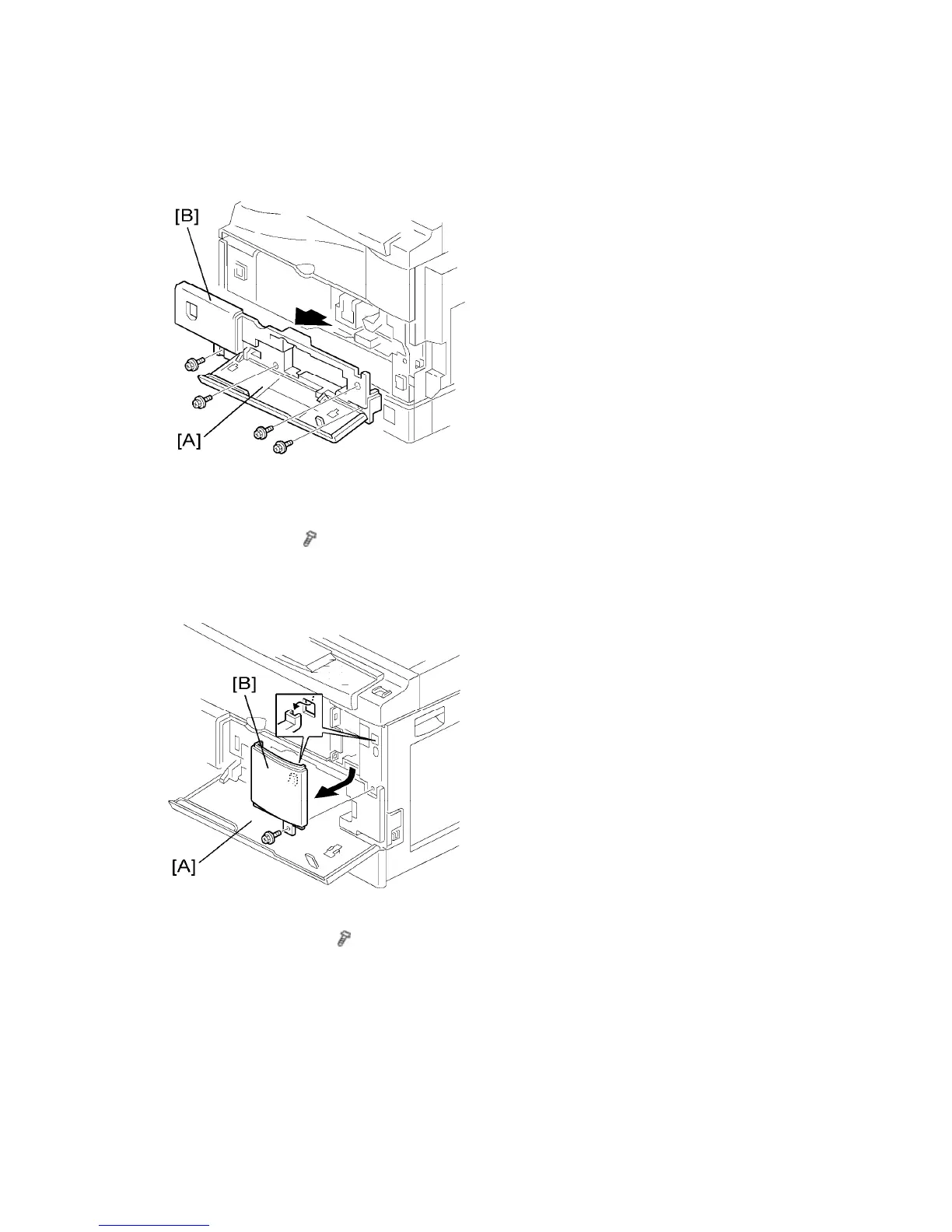 [B]

[A]

[B]

[A]