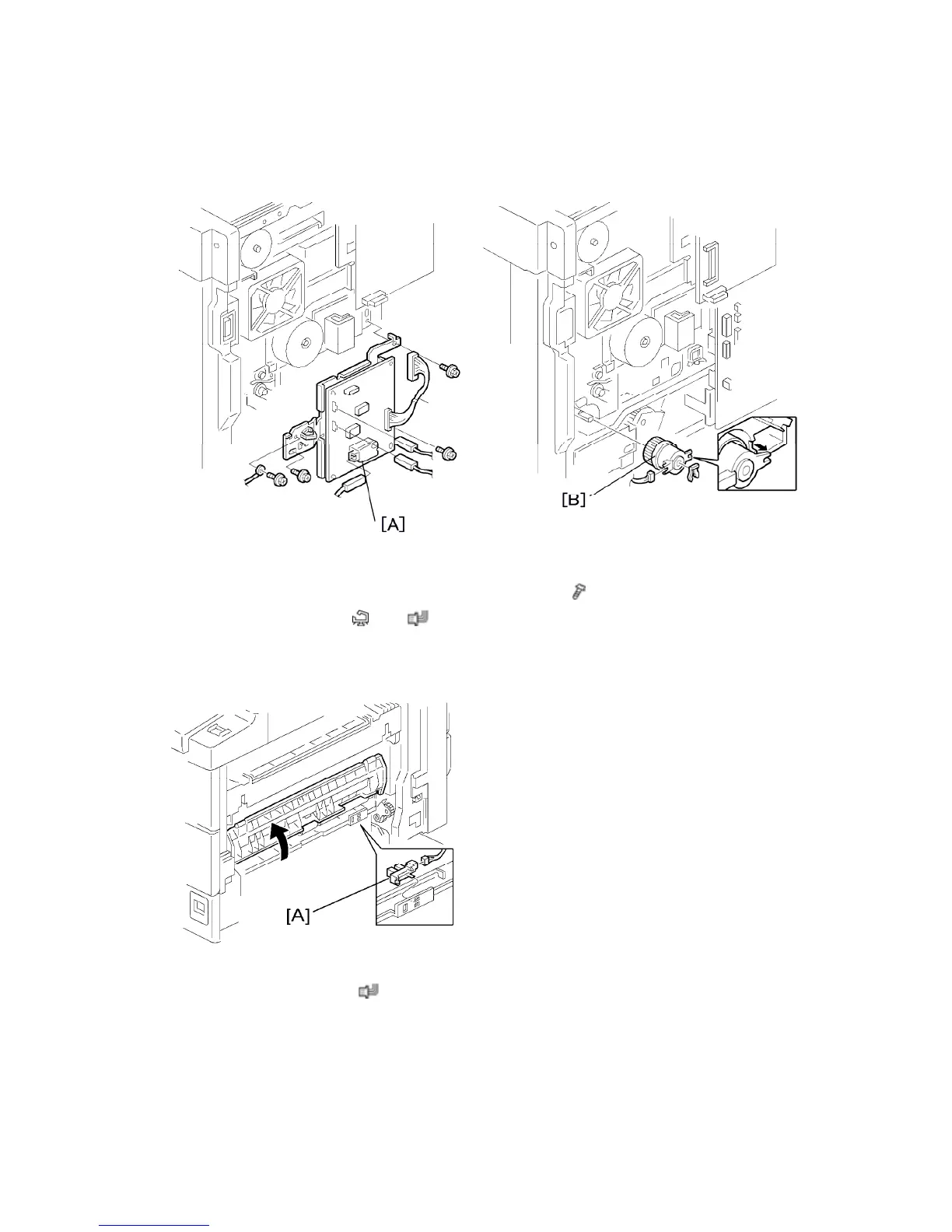 [A]

[B]

[A]