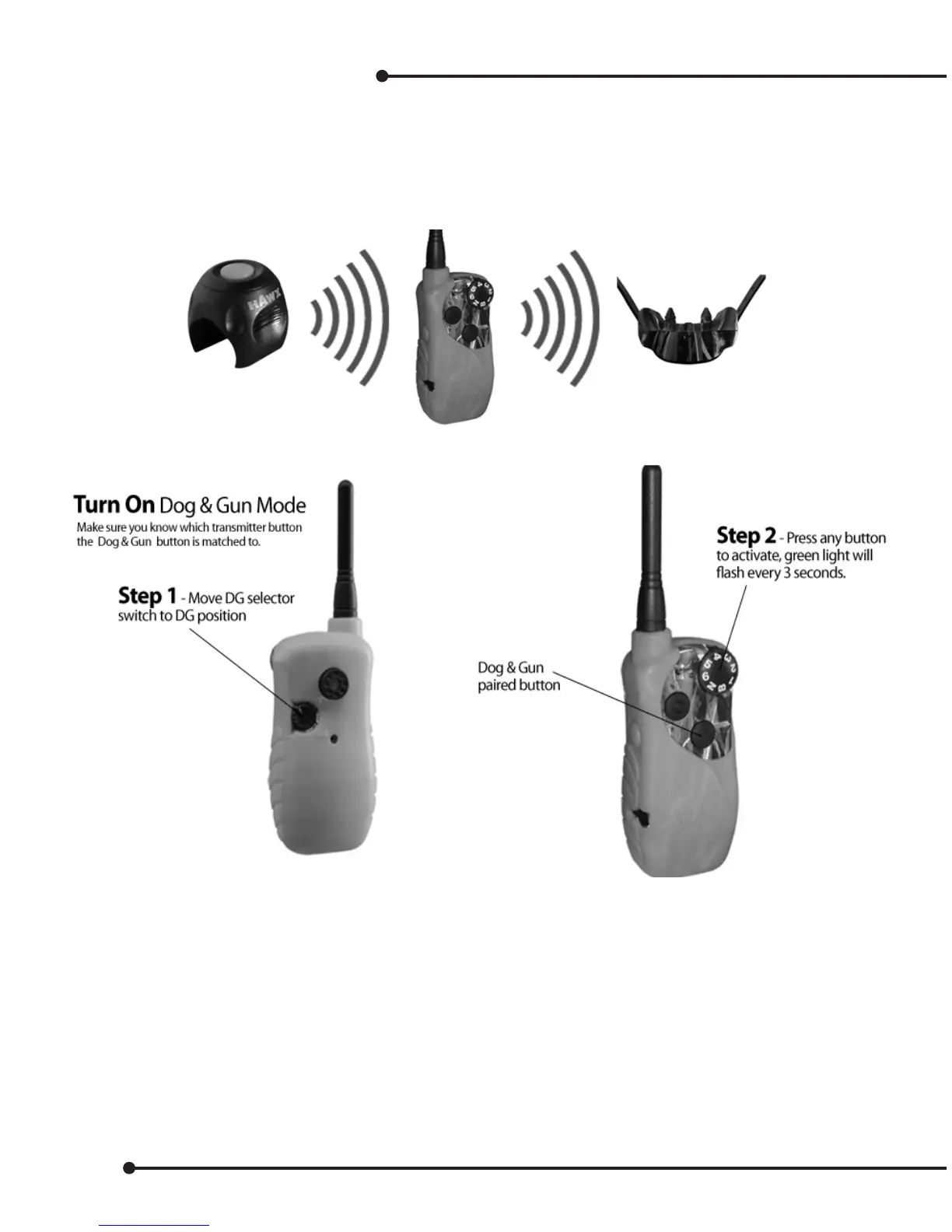 HAWX

Turn On Dog & Gun Mode
Make sure you know which transmitter button the Dog & Gun button is matched to.

Step 1 - Move DG selector switch to DG position

Step 2 - Press any button to activate, green light will flash every 3 seconds.

Dog & Gun paired button