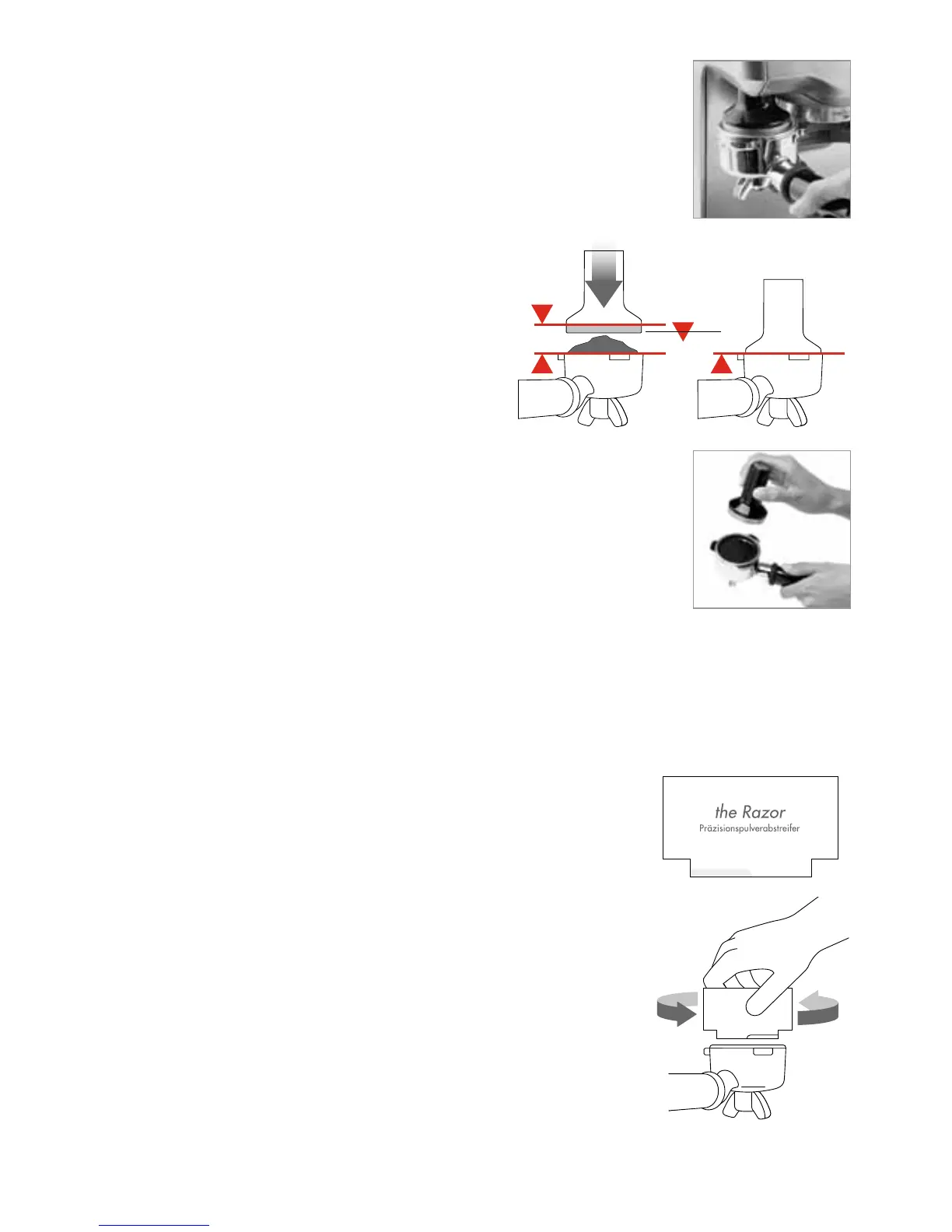 the Razor
Präzisionspulverabstreifer