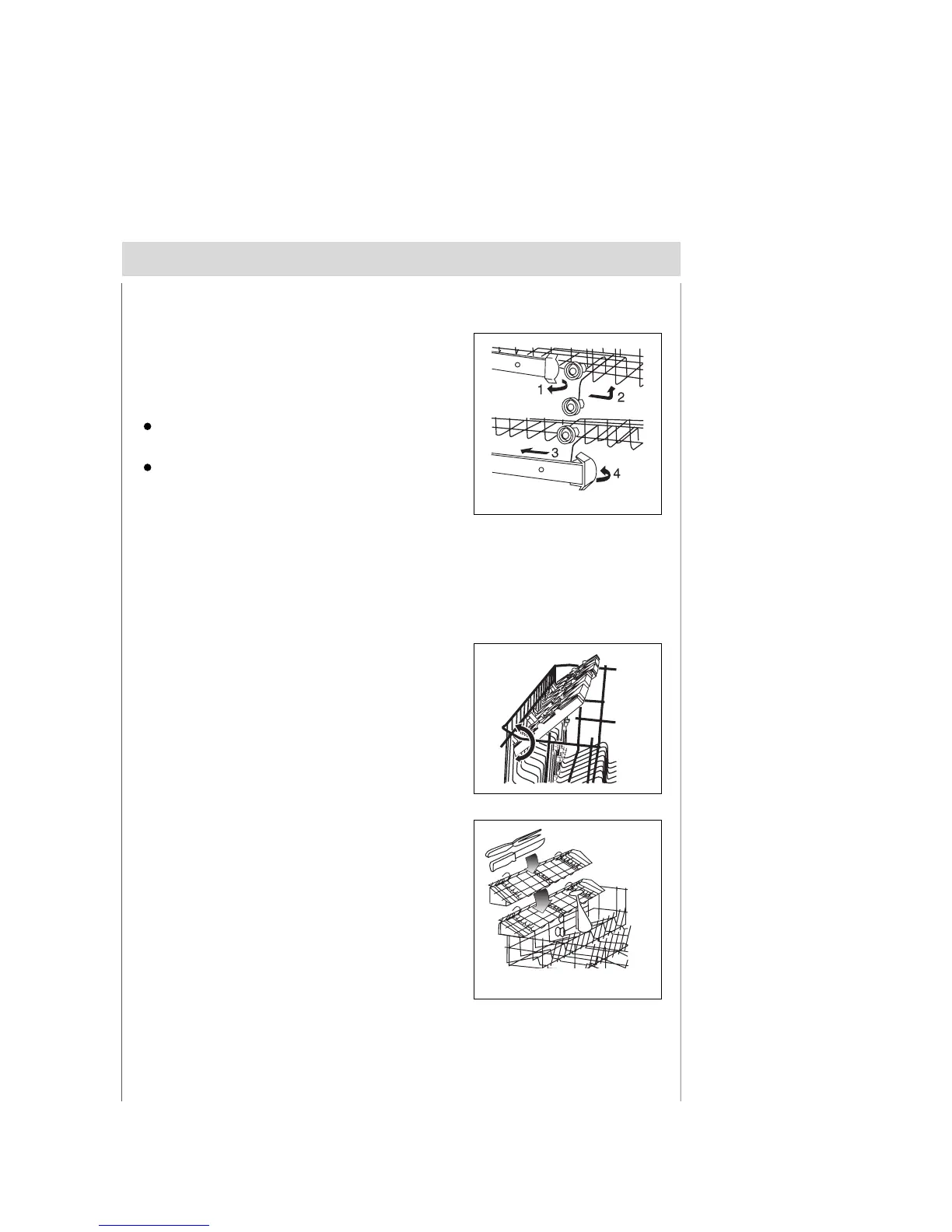 1
2
3
4