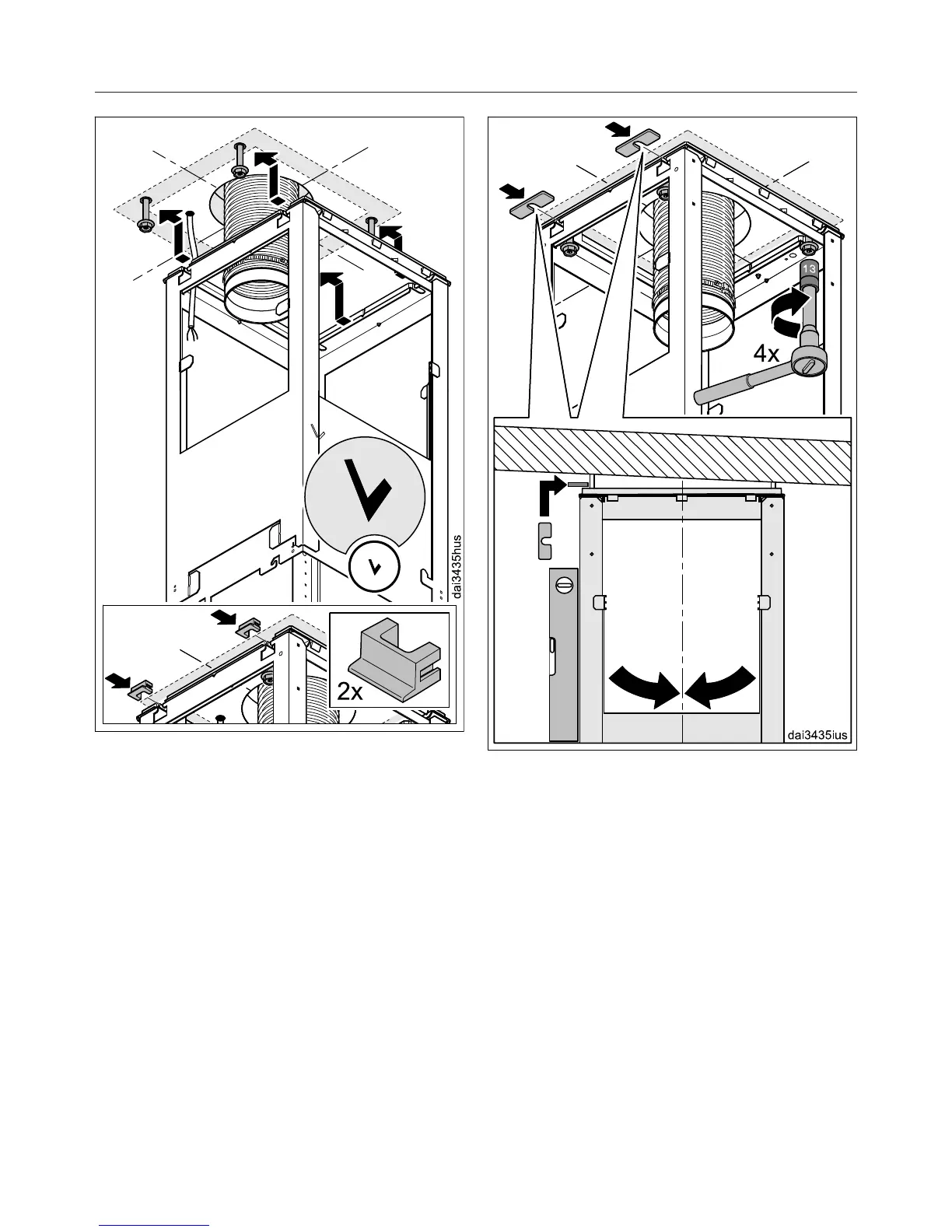 dai3435hus

2x

13

4x

dai3435ius