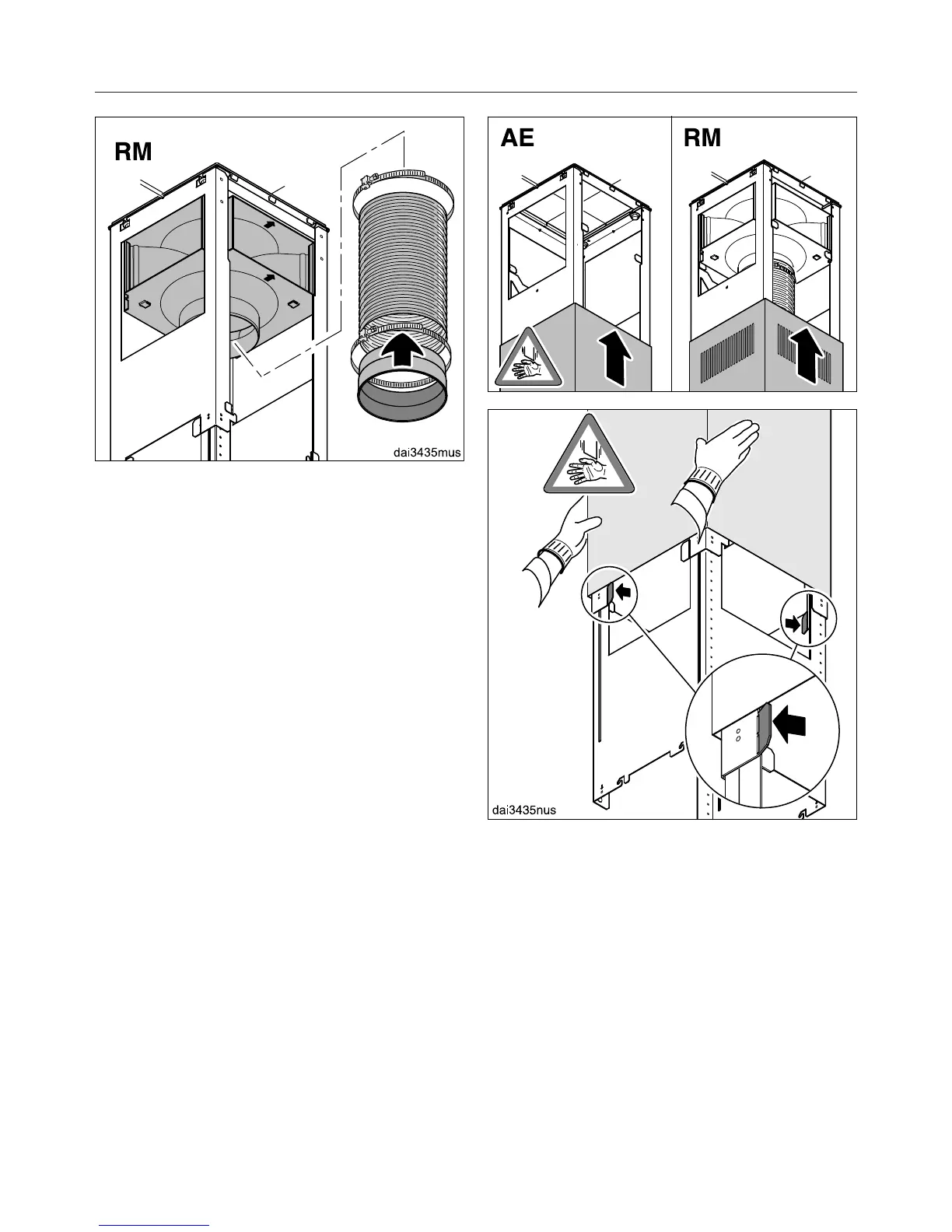 RM

dai3435mus

AE

RM

dai3435nus