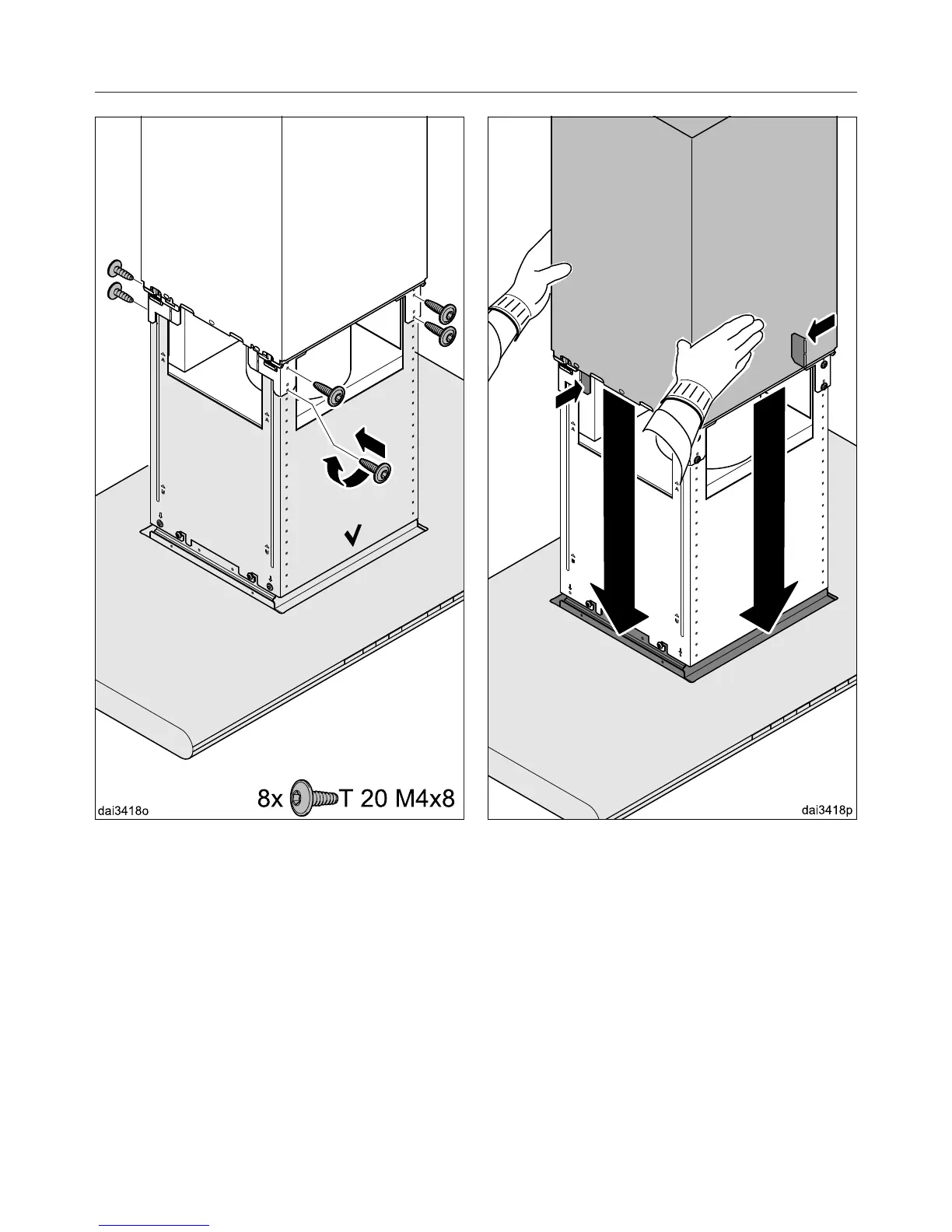 dai3418o

8x T 20 M4x8

dai3418p