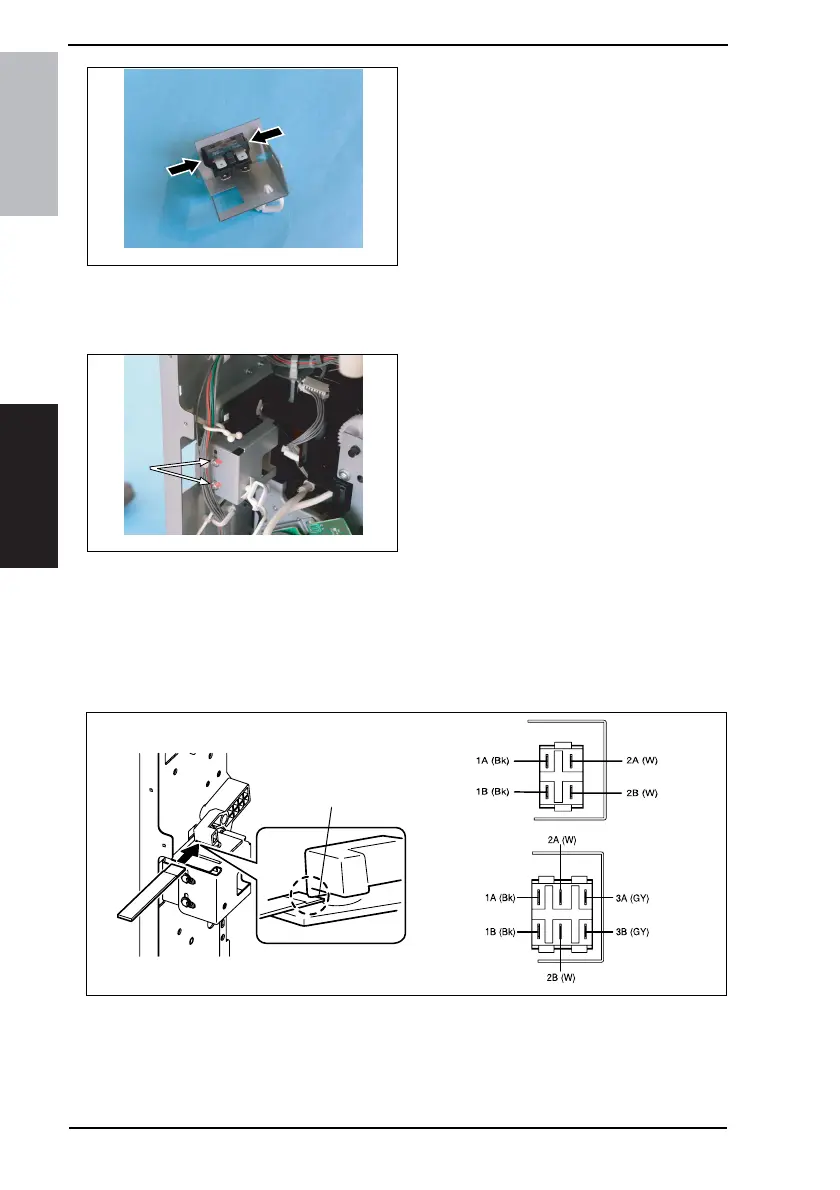 1A (Bk)
2A (W)
1B (Bk)
2B (W)
2A (W)
1A (Bk)
3A (GY)
1B (Bk)
3B (GY)
2B (W)