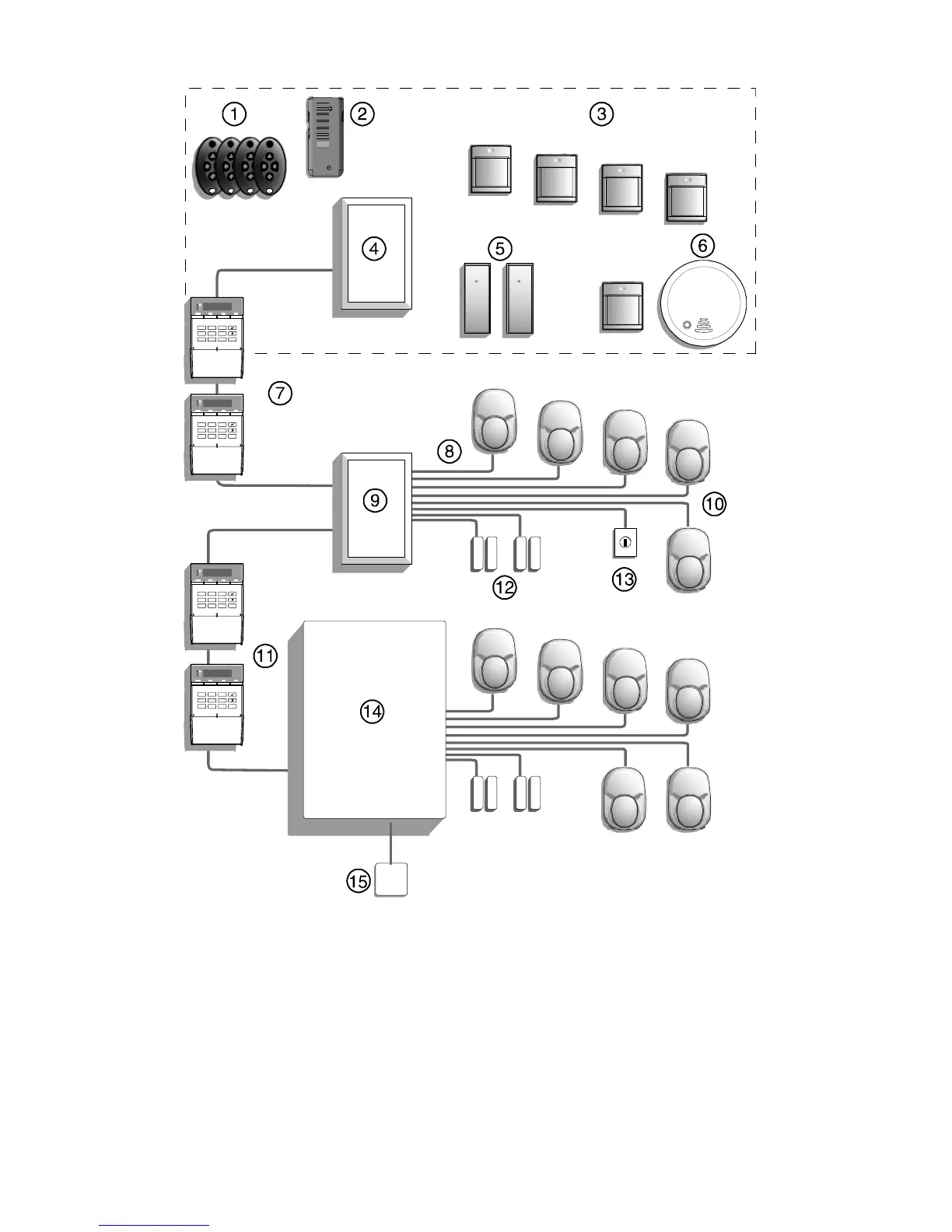 1
2
3
4
5
6
7
8
9
10
11
12
13
14
15