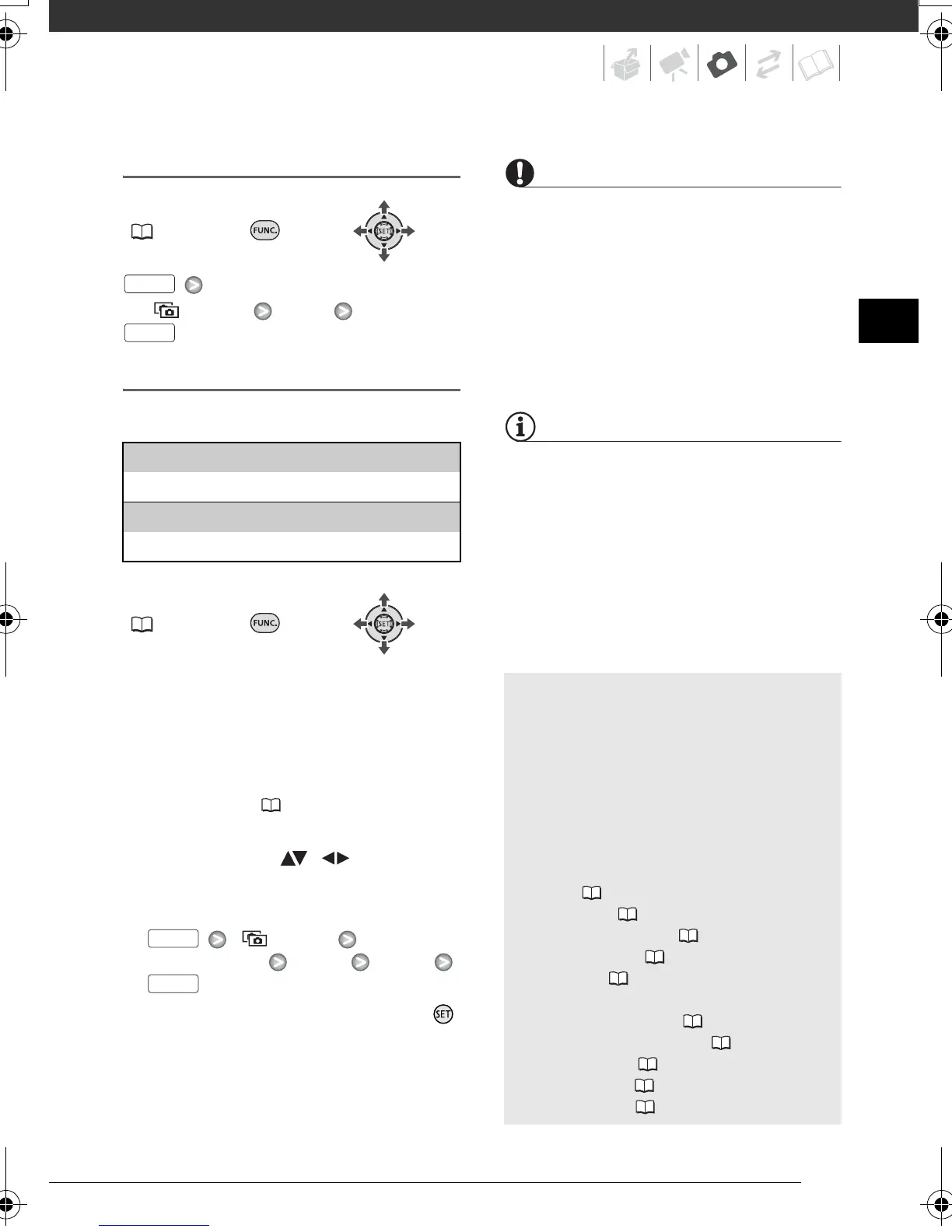 FUNC.

SET

FUNC.

SET

SET