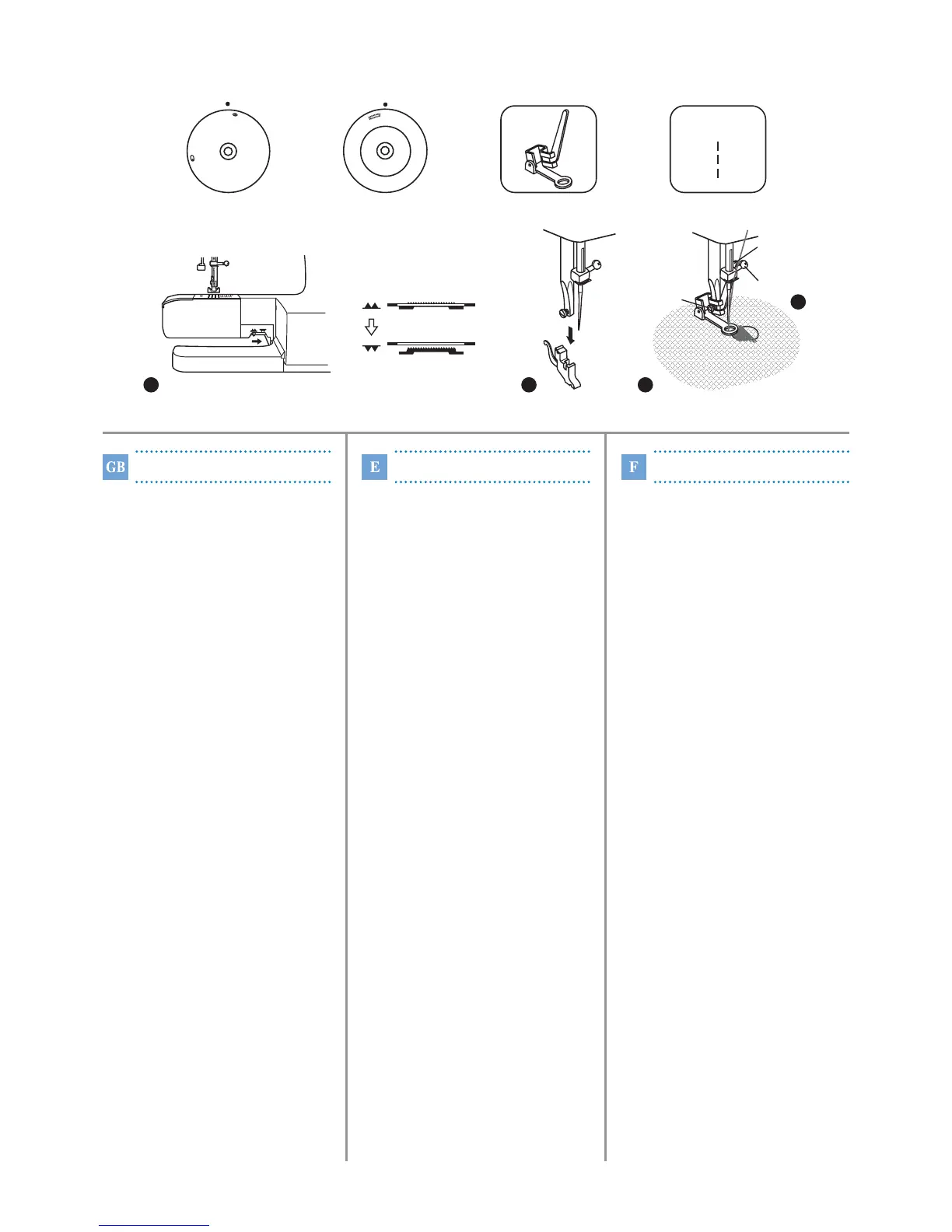 GB

E

F