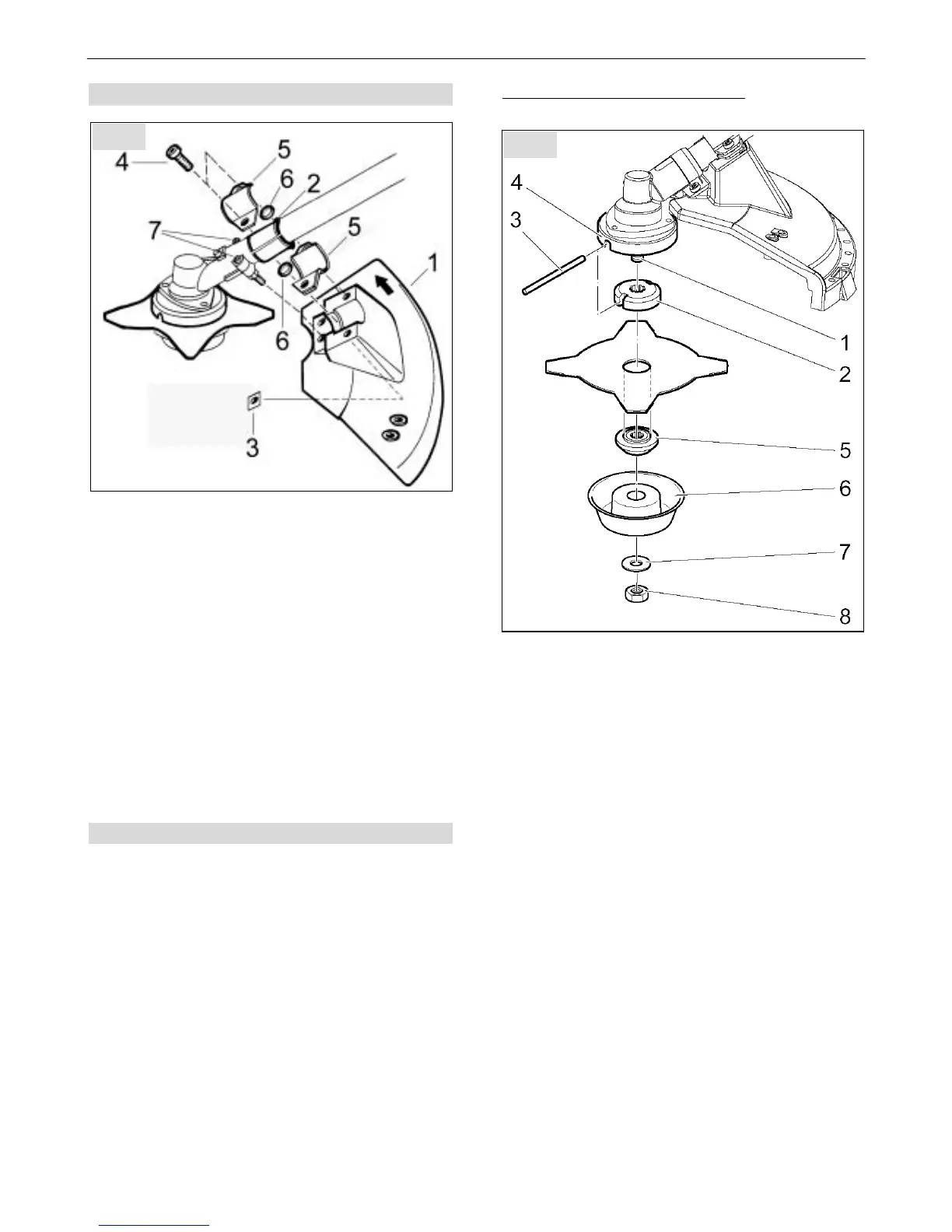 4
5
6
2
7
5
1
6
3

4
3
1
2
5
6
7
8